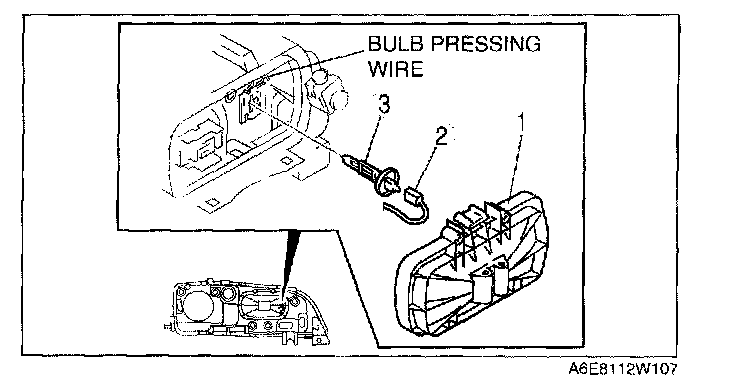 BULB PRESSING WIRE

3

2

1

A6E8112W107