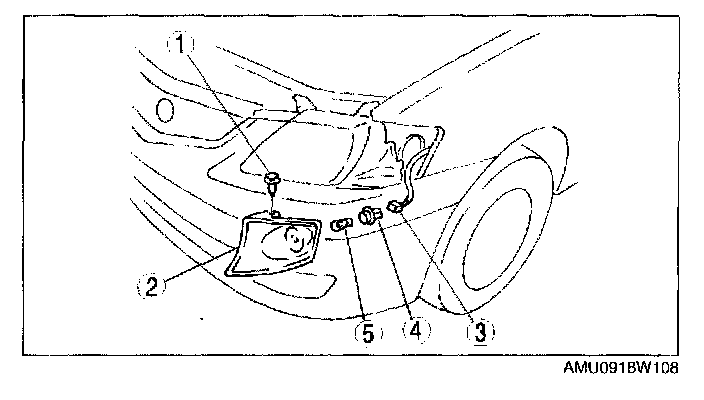 1
2
5
4
3
AMU091BW108