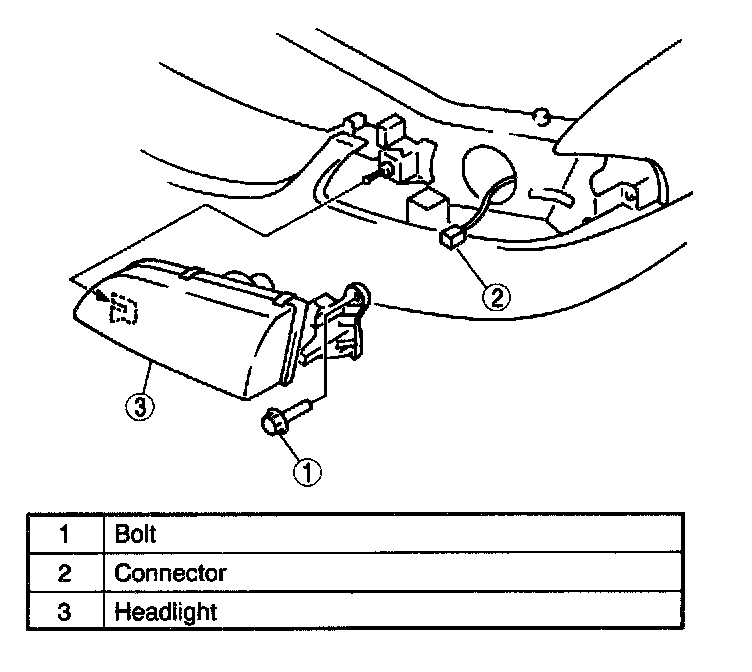 2

3

1

| 1 | Bolt |
|---|---|
| 2 | Connector |
| 3 | Headlight |