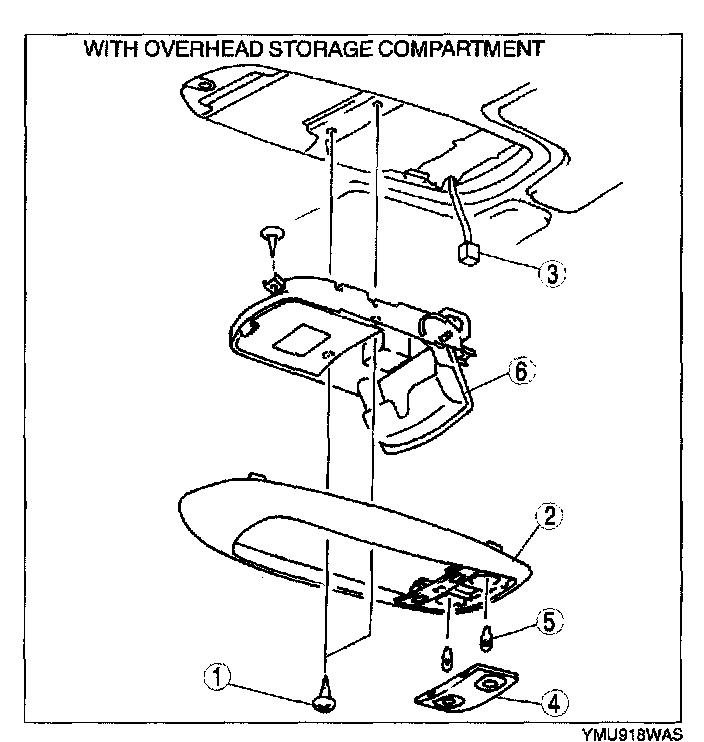 WITH OVERHEAD STORAGE COMPARTMENT

3

6

2

5

1

4

YMU918WAS