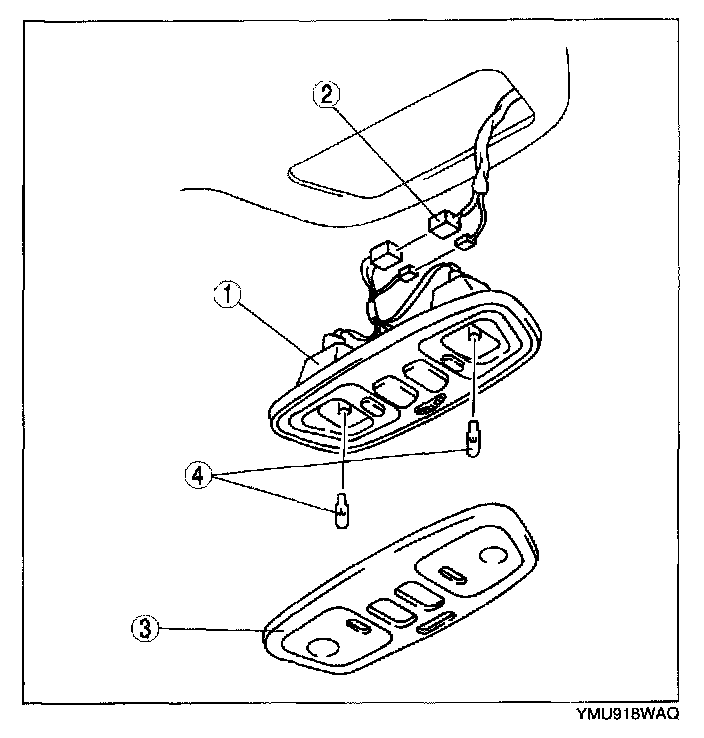 2
1
4
3
YMU918WAQ