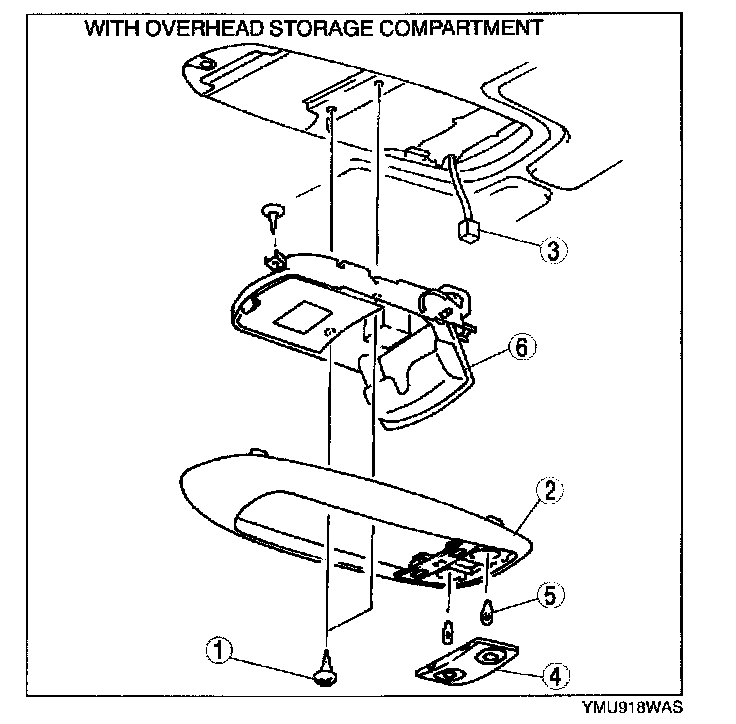 WITH OVERHEAD STORAGE COMPARTMENT

3

6

2

5

1

4

YMU918WAS