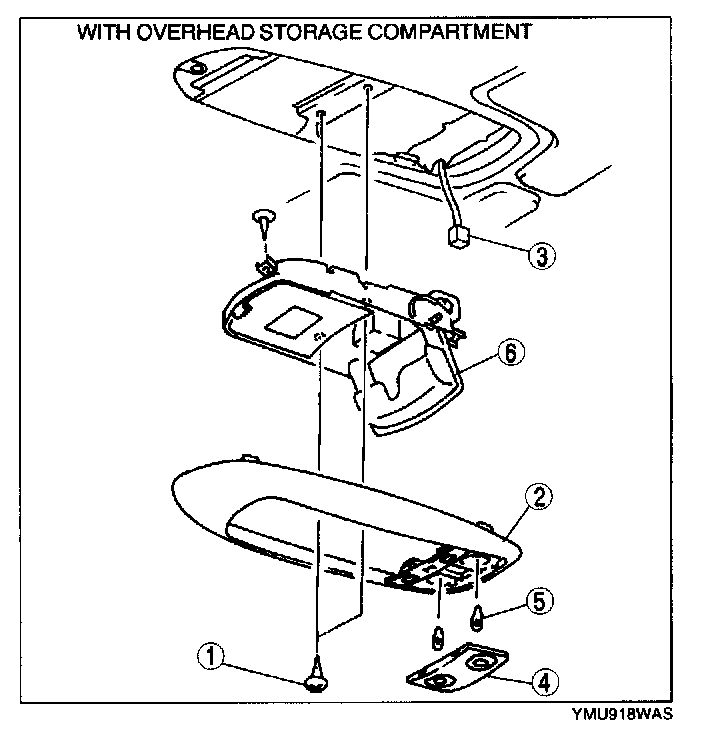 WITH OVERHEAD STORAGE COMPARTMENT

3

6

2

5

1

4

YMU918WAS