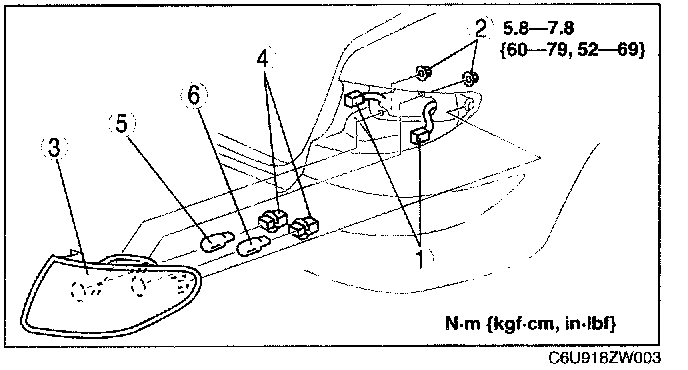 2
5.8—7.8
{60—79, 52—69}

4

6

5

3

1

N·m {kgf·cm, in·lbf}

C6U918ZW003