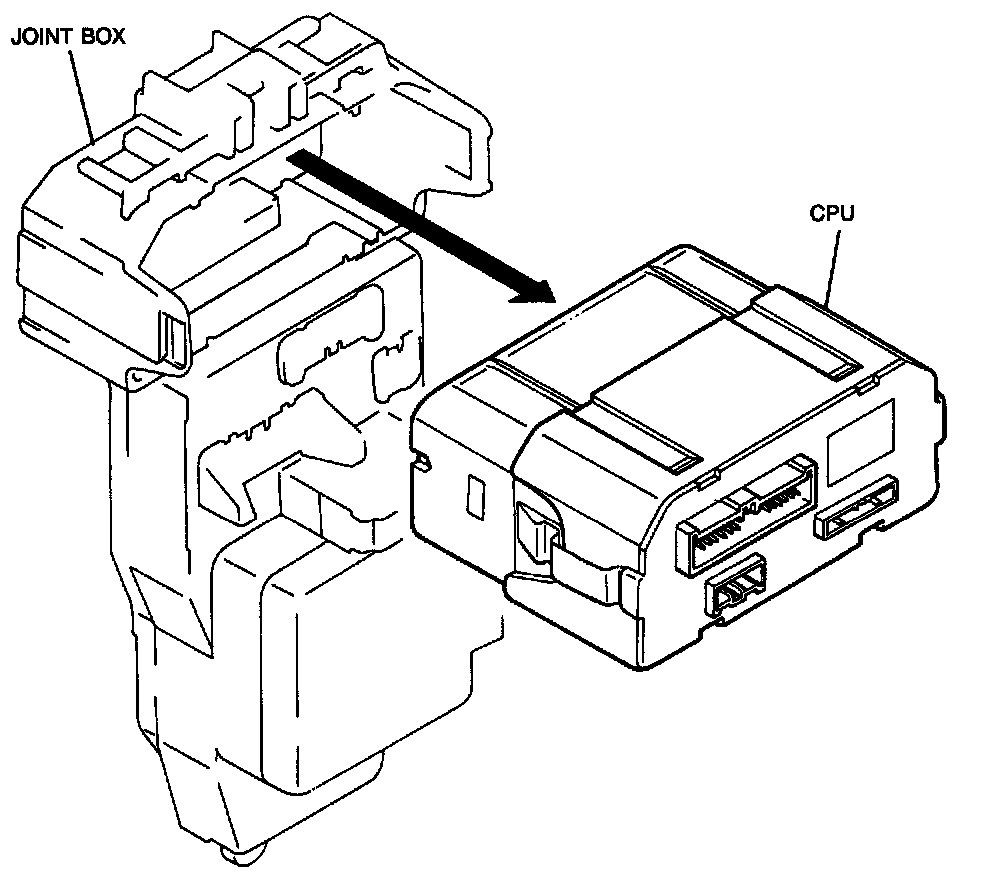 JOINT BOX

CPU