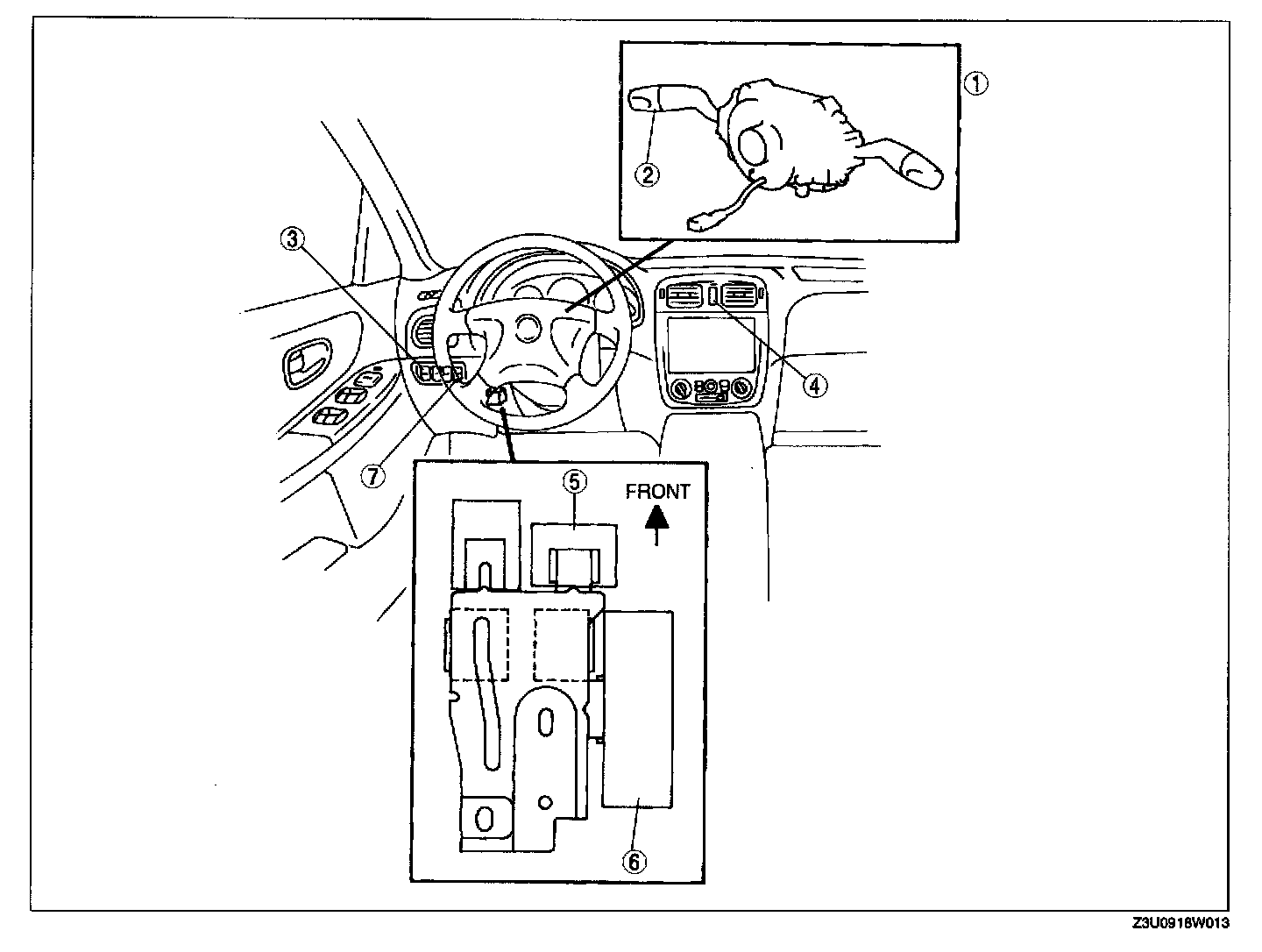 ①
②
③
④
⑦
⑤
FRONT
⑥
Z3U0918W013