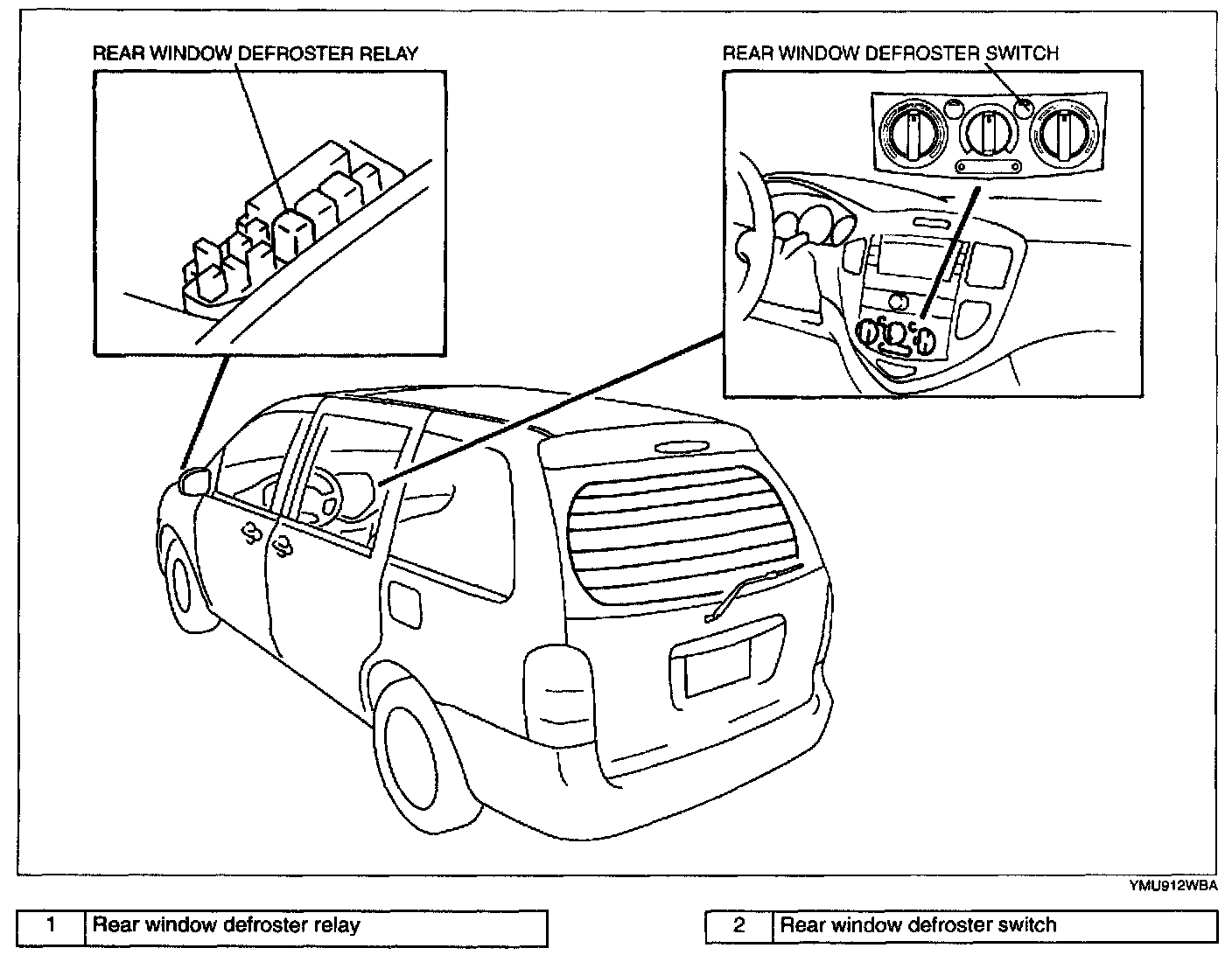 REAR WINDOW DEFROSTER RELAY

REAR WINDOW DEFROSTER SWITCH

YMU912WBA

| 1 | Rear window defroster relay |
|---|---|

| 2 | Rear window defroster switch |
|---|---|