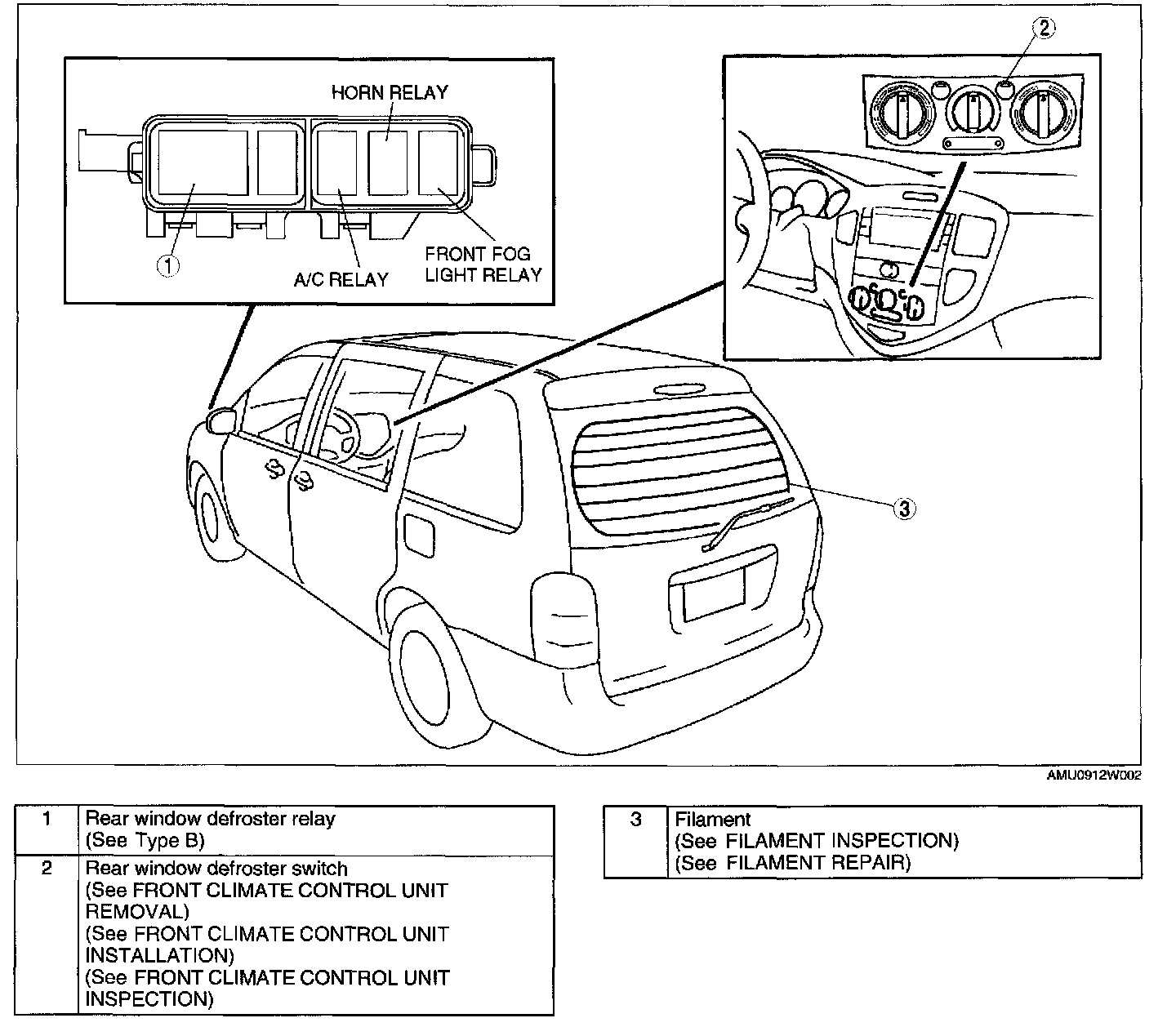 HORN RELAY

1

A/C RELAY

FRONT FOG LIGHT RELAY

2

3

AMU0912W002

| 1 | Rear window defroster relay (See Type B) |
|---|---|
| 2 | Rear window defroster switch (See FRONT CLIMATE CONTROL UNIT REMOVAL) (See FRONT CLIMATE CONTROL UNIT INSTALLATION) (See FRONT CLIMATE CONTROL UNIT INSPECTION) |

| 3 | Filament (See FILAMENT INSPECTION) (See FILAMENT REPAIR) |
|---|---|