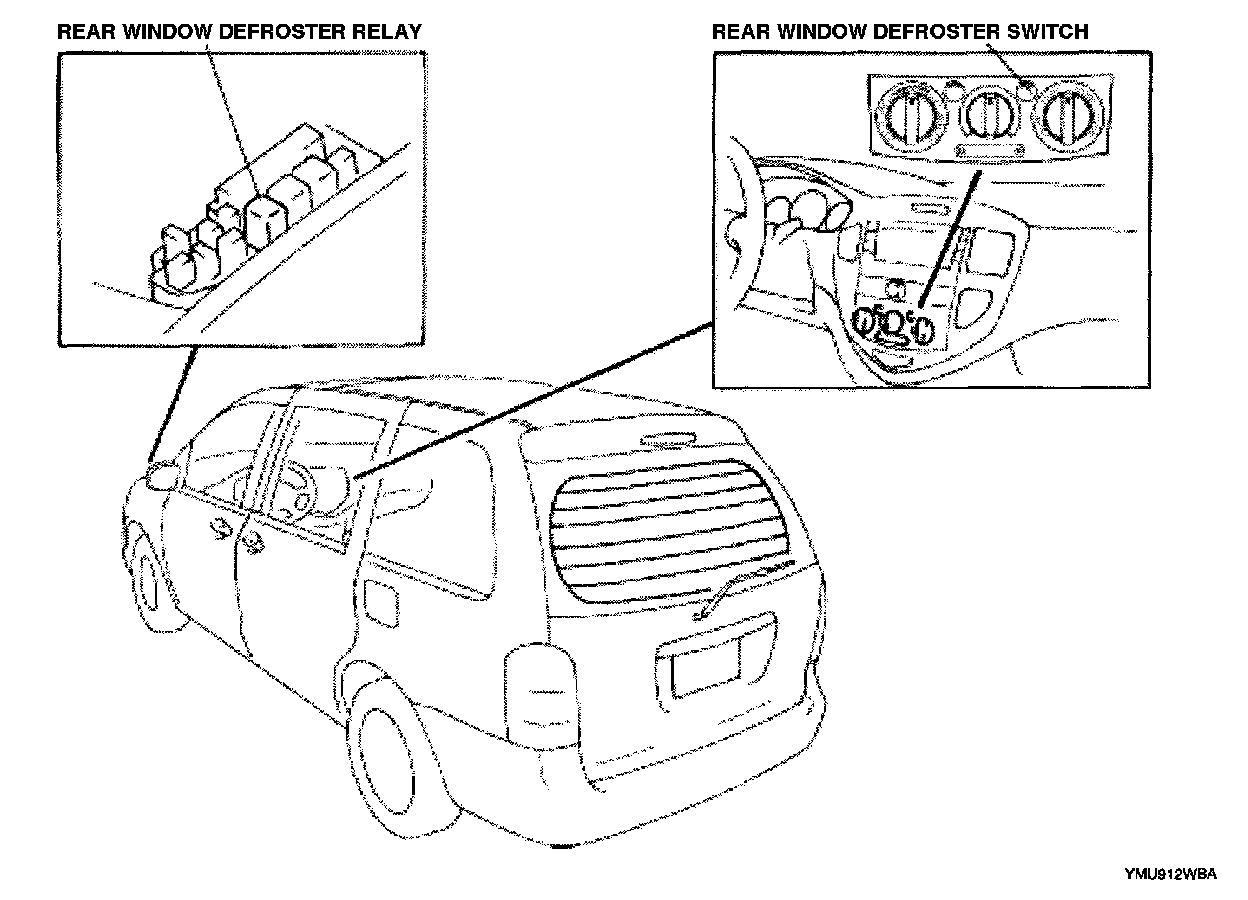 REAR WINDOW DEFROSTER RELAY

REAR WINDOW DEFROSTER SWITCH

YMU912WBA