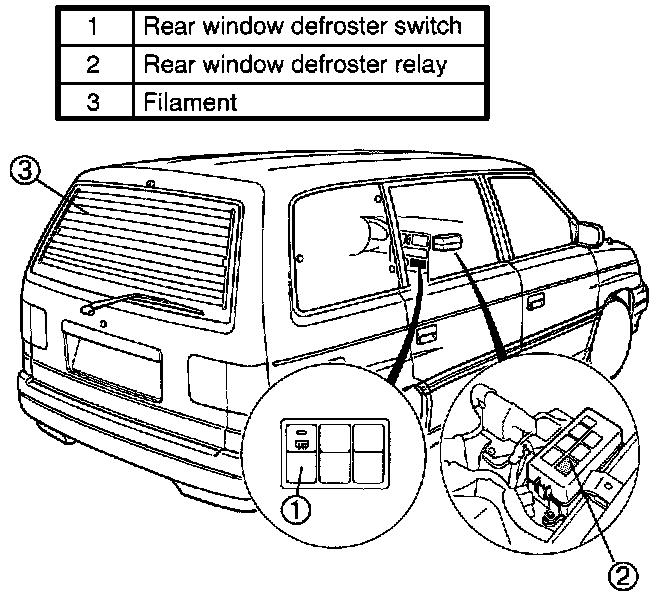 | 1 | Rear window defroster switch |
|---|---|
| 2 | Rear window defroster relay |
| 3 | Filament |

③
①
②