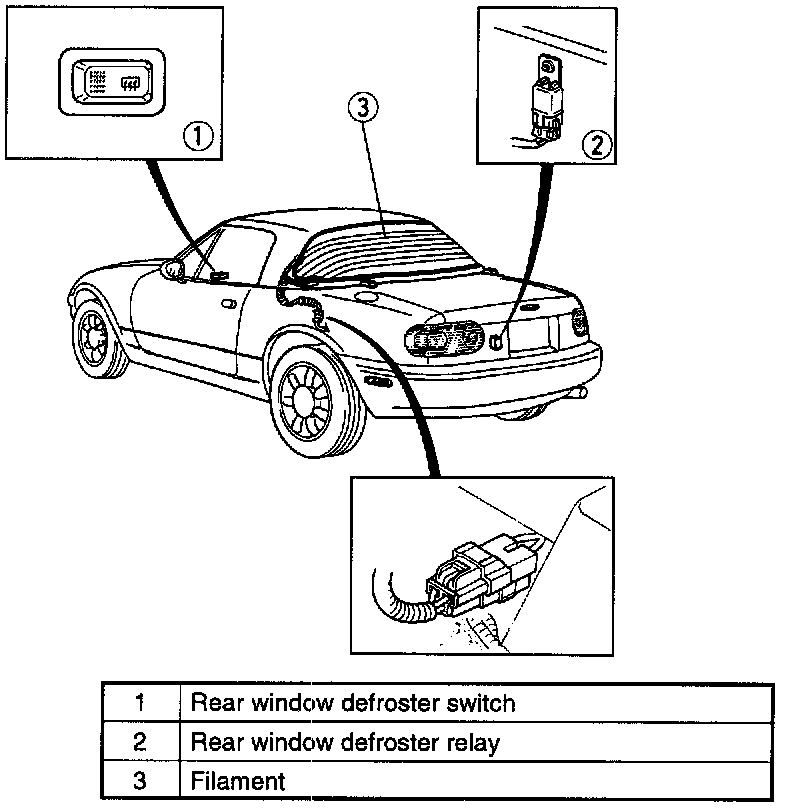 1

3

2

| 1 | Rear window defroster switch |
|---|---|
| 2 | Rear window defroster relay |
| 3 | Filament |