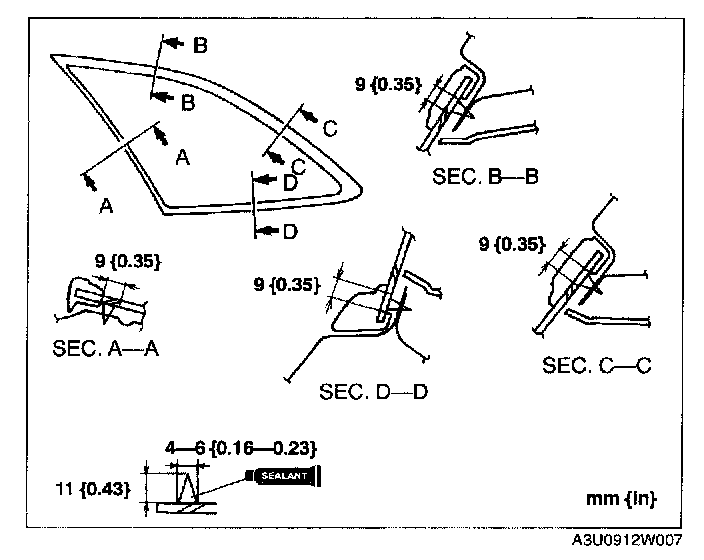 B
B
C
A
C
D
A
D

9 {0.35}
SEC. B—B

9 {0.35}
SEC. A—A

9 {0.35}
SEC. D—D

9 {0.35}
SEC. C—C

4—6 {0.16—0.23}
11 {0.43}
SEALANT

mm {in}

A3U0912W007