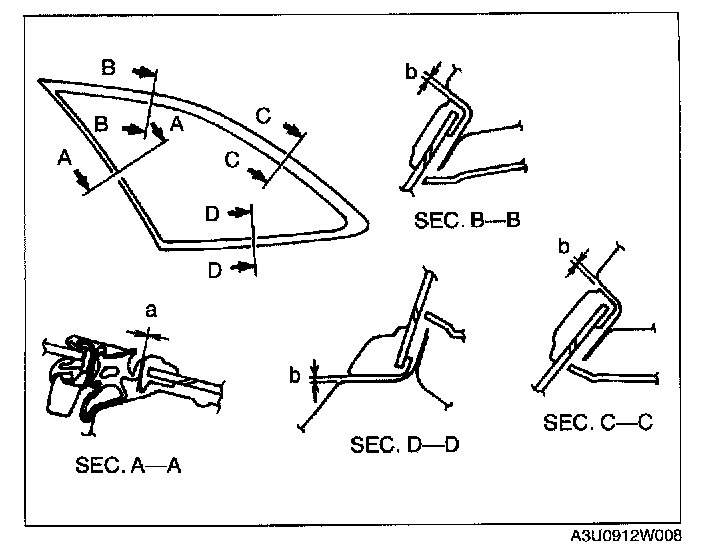 B
B
A
A
C
C
D
D
b
SEC. B—B
b
a
b
SEC. A—A
SEC. D—D
SEC. C—C
A3U0912W008