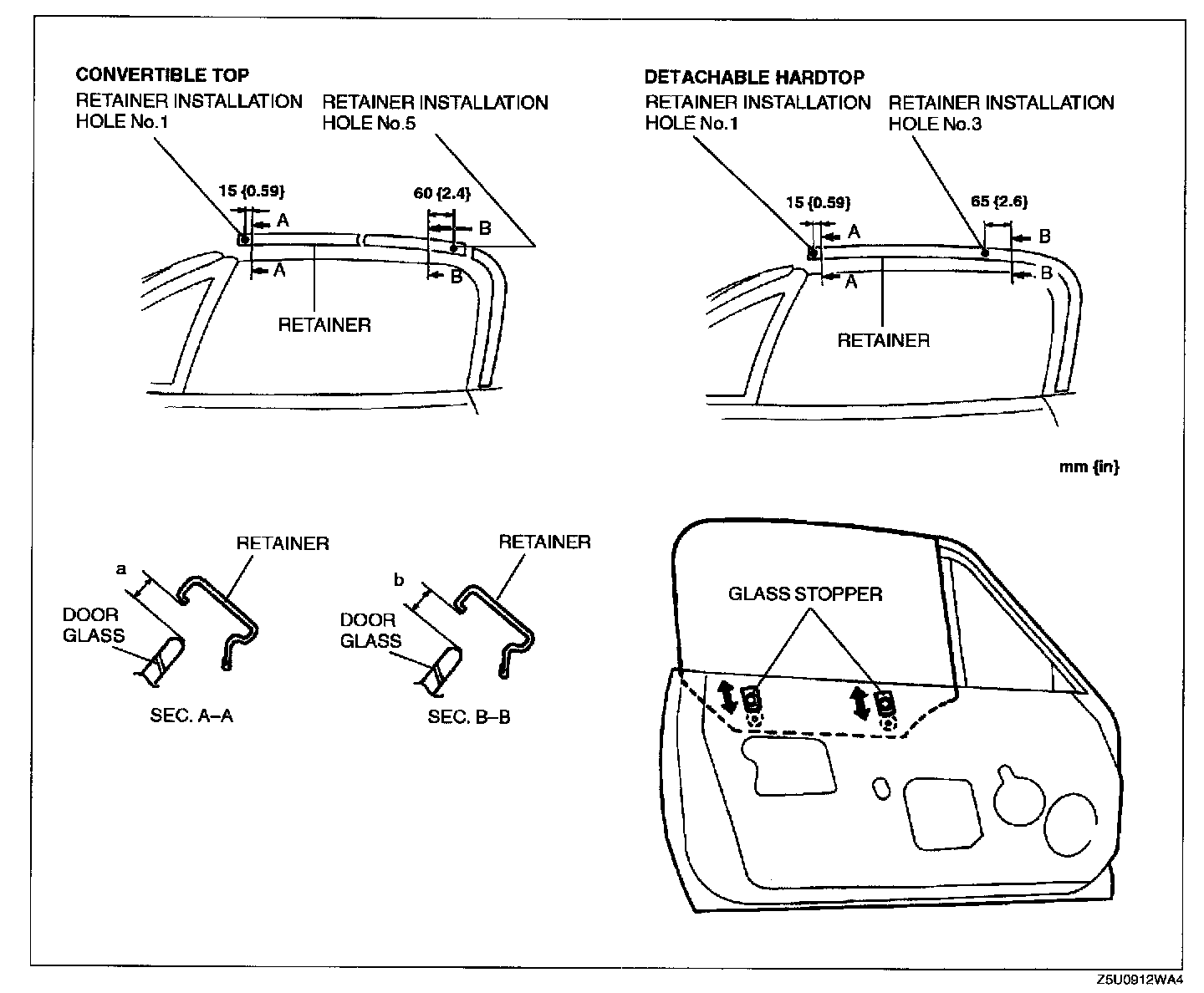 CONVERTIBLE TOP
RETAINER INSTALLATION HOLE No.1
RETAINER INSTALLATION HOLE No.5
15 {0.59}
A
A
60 {2.4}
B
B
RETAINER

DETACHABLE HARDTOP
RETAINER INSTALLATION HOLE No.1
RETAINER INSTALLATION HOLE No.3
15 {0.59}
A
A
65 {2.6}
B
B
RETAINER

mm {in}

a
RETAINER
DOOR GLASS
SEC. A–A

b
RETAINER
DOOR GLASS
SEC. B–B

GLASS STOPPER

Z5U0912WA4