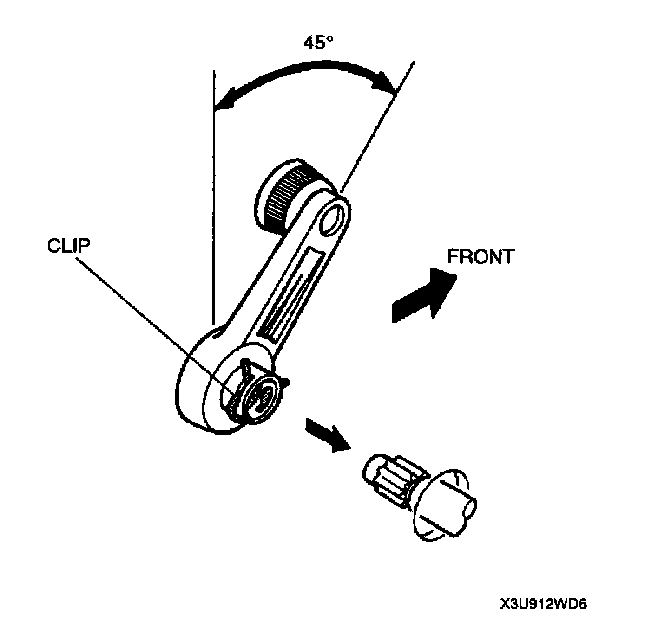 45°

CLIP

FRONT

X3U912WD6