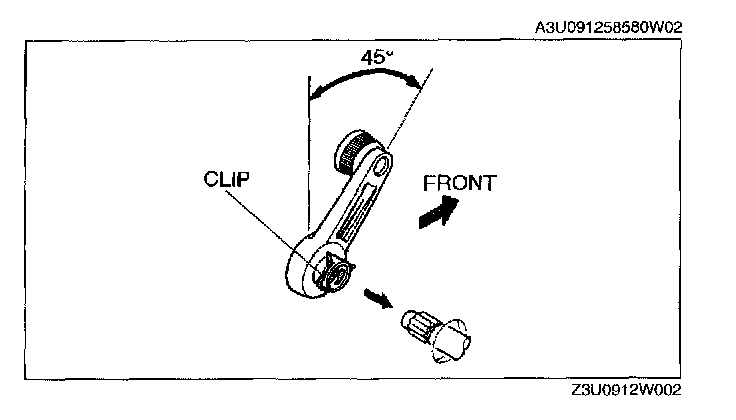 A3U091258580W02

45°

CLIP

FRONT

Z3U0912W002