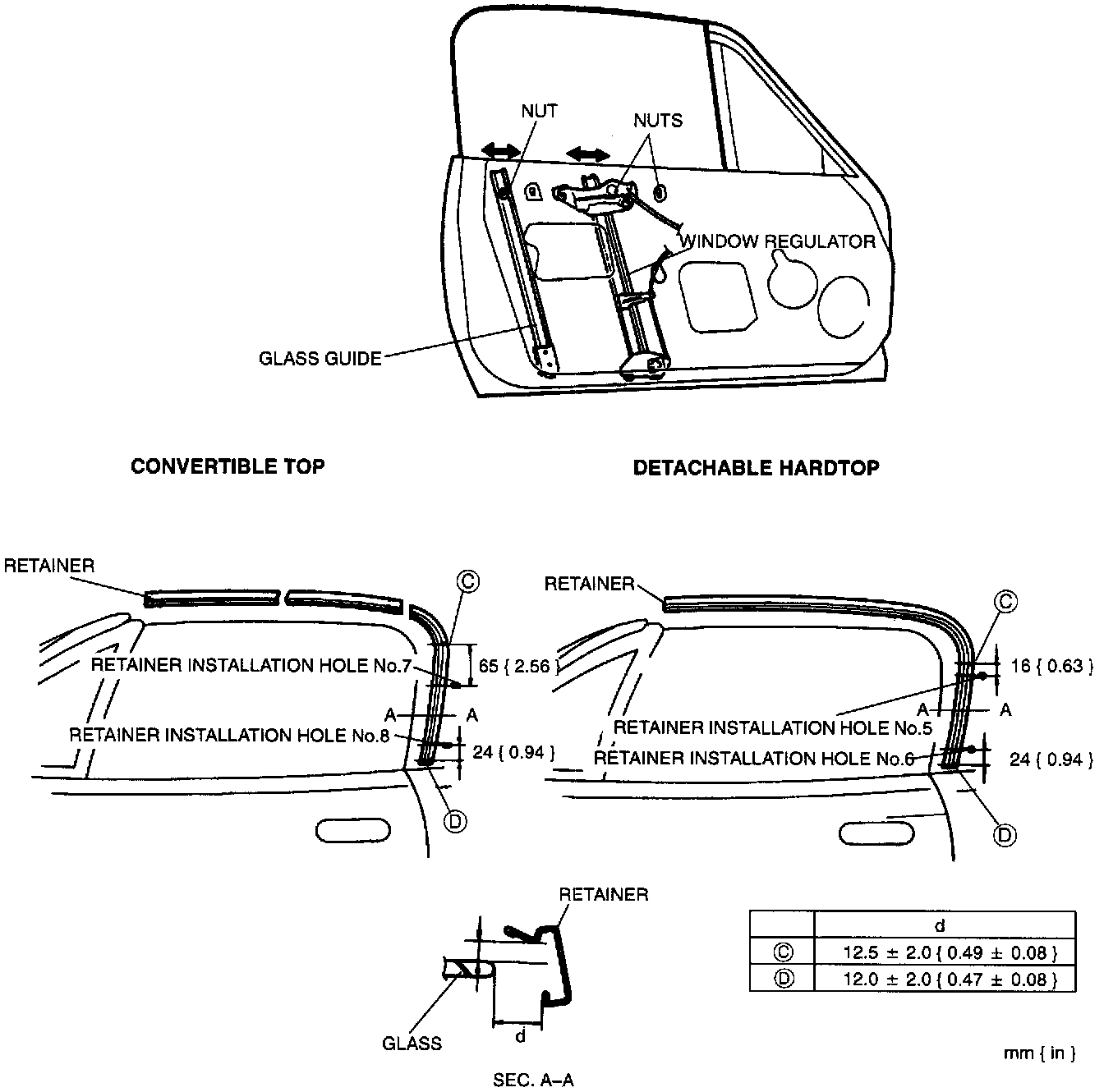 NUT

NUTS

WINDOW REGULATOR

GLASS GUIDE

CONVERTIBLE TOP

DETACHABLE HARDTOP

RETAINER

Ⓒ

RETAINER INSTALLATION HOLE No.7

65 { 2.56 }

A

A

RETAINER INSTALLATION HOLE No.8

24 { 0.94 }

Ⓓ

RETAINER

Ⓒ

16 { 0.63 }

A

A

RETAINER INSTALLATION HOLE No.5

RETAINER INSTALLATION HOLE No.6

24 { 0.94 }

Ⓓ

RETAINER

GLASS

d

SEC. A–A

| | d |
|---|---|
| Ⓒ | 12.5 ± 2.0 { 0.49 ± 0.08 } |
| Ⓓ | 12.0 ± 2.0 { 0.47 ± 0.08 } |

mm { in }