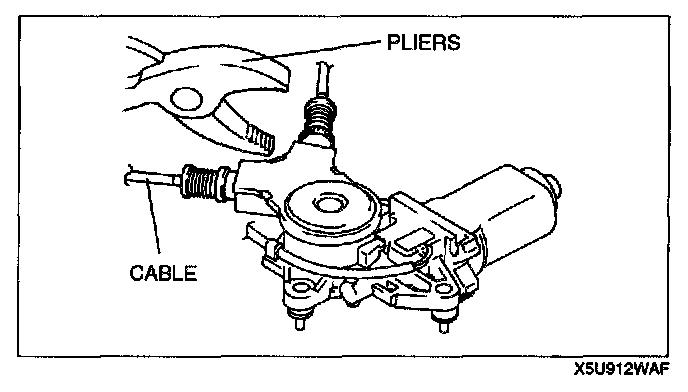 PLIERS
CABLE
X5U912WAF