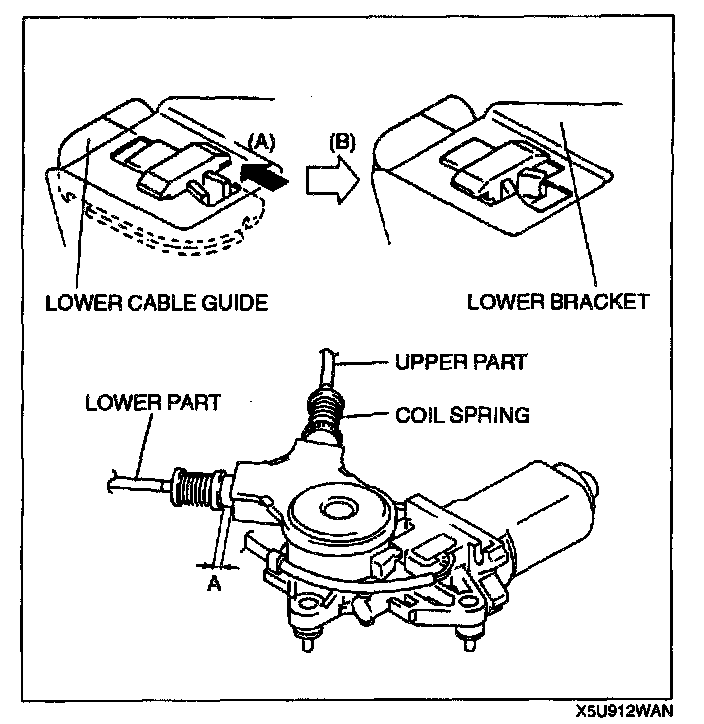 (A)
(B)
LOWER CABLE GUIDE
LOWER BRACKET
UPPER PART
LOWER PART
COIL SPRING
A
X5U912WAN