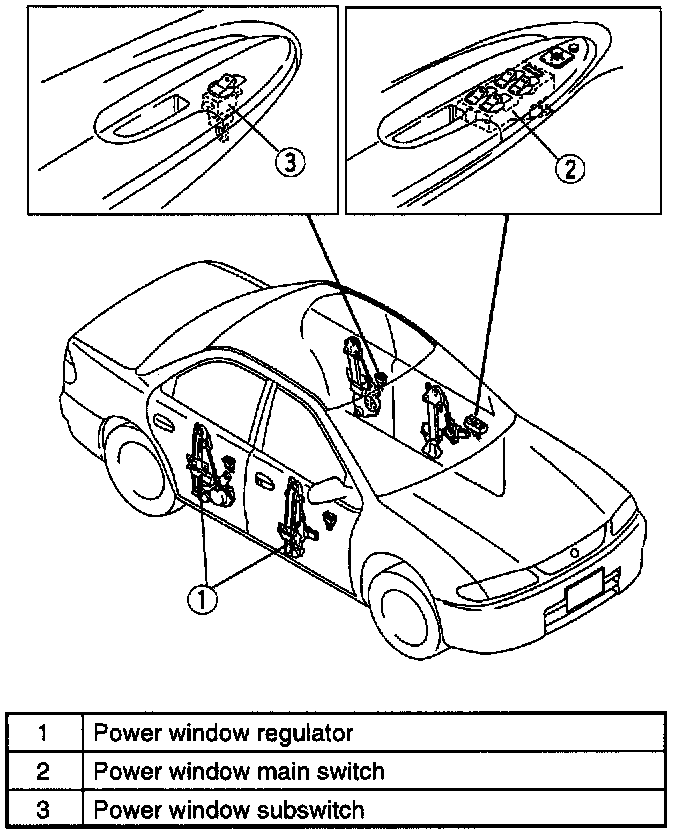 ③

②

①

| 1 | Power window regulator |
|---|---|
| 2 | Power window main switch |
| 3 | Power window subswitch |