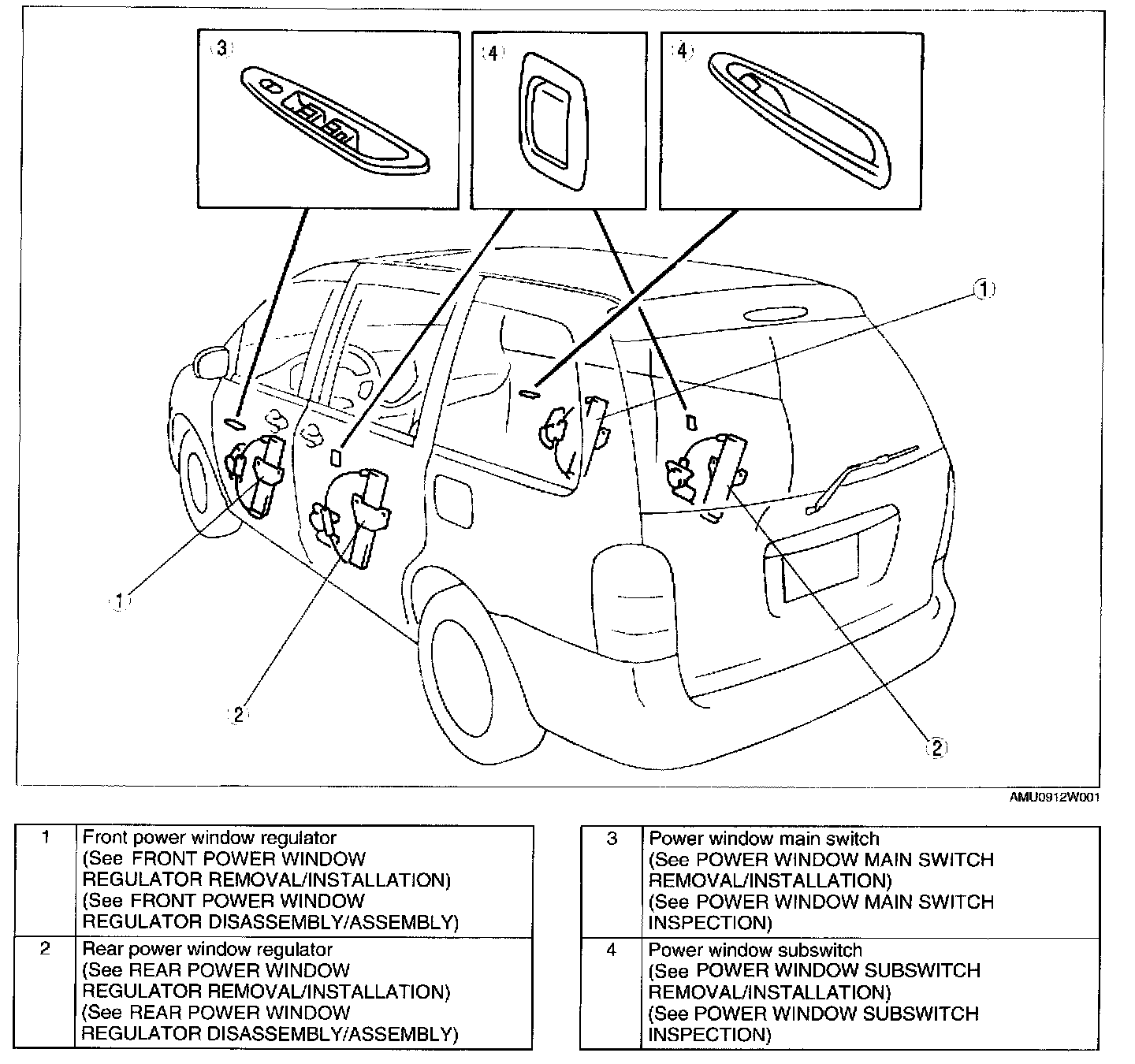 3
4
4
1
1
2
2

AMU0912W001

| 1 | Front power window regulator (See FRONT POWER WINDOW REGULATOR REMOVAL/INSTALLATION) (See FRONT POWER WINDOW REGULATOR DISASSEMBLY/ASSEMBLY) |
|---|---|
| 2 | Rear power window regulator (See REAR POWER WINDOW REGULATOR REMOVAL/INSTALLATION) (See REAR POWER WINDOW REGULATOR DISASSEMBLY/ASSEMBLY) |

| 3 | Power window main switch (See POWER WINDOW MAIN SWITCH REMOVAL/INSTALLATION) (See POWER WINDOW MAIN SWITCH INSPECTION) |
|---|---|
| 4 | Power window subswitch (See POWER WINDOW SUBSWITCH REMOVAL/INSTALLATION) (See POWER WINDOW SUBSWITCH INSPECTION) |