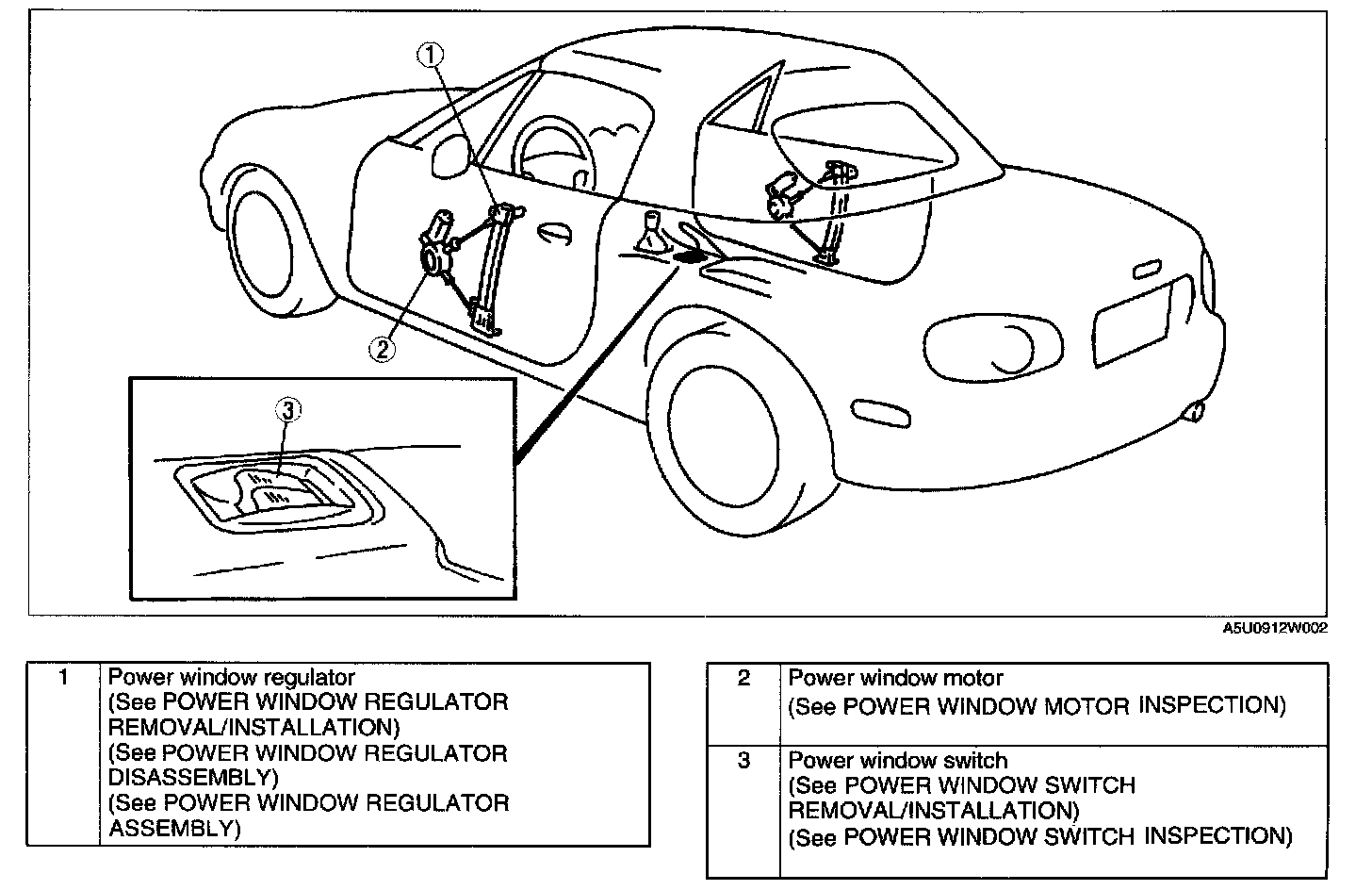 1

2

3

A5U0912W002

| 1 | Power window regulator (See POWER WINDOW REGULATOR REMOVAL/INSTALLATION) (See POWER WINDOW REGULATOR DISASSEMBLY) (See POWER WINDOW REGULATOR ASSEMBLY) |
|---|---|

| 2 | Power window motor (See POWER WINDOW MOTOR INSPECTION) |
|---|---|
| 3 | Power window switch (See POWER WINDOW SWITCH REMOVAL/INSTALLATION) (See POWER WINDOW SWITCH INSPECTION) |