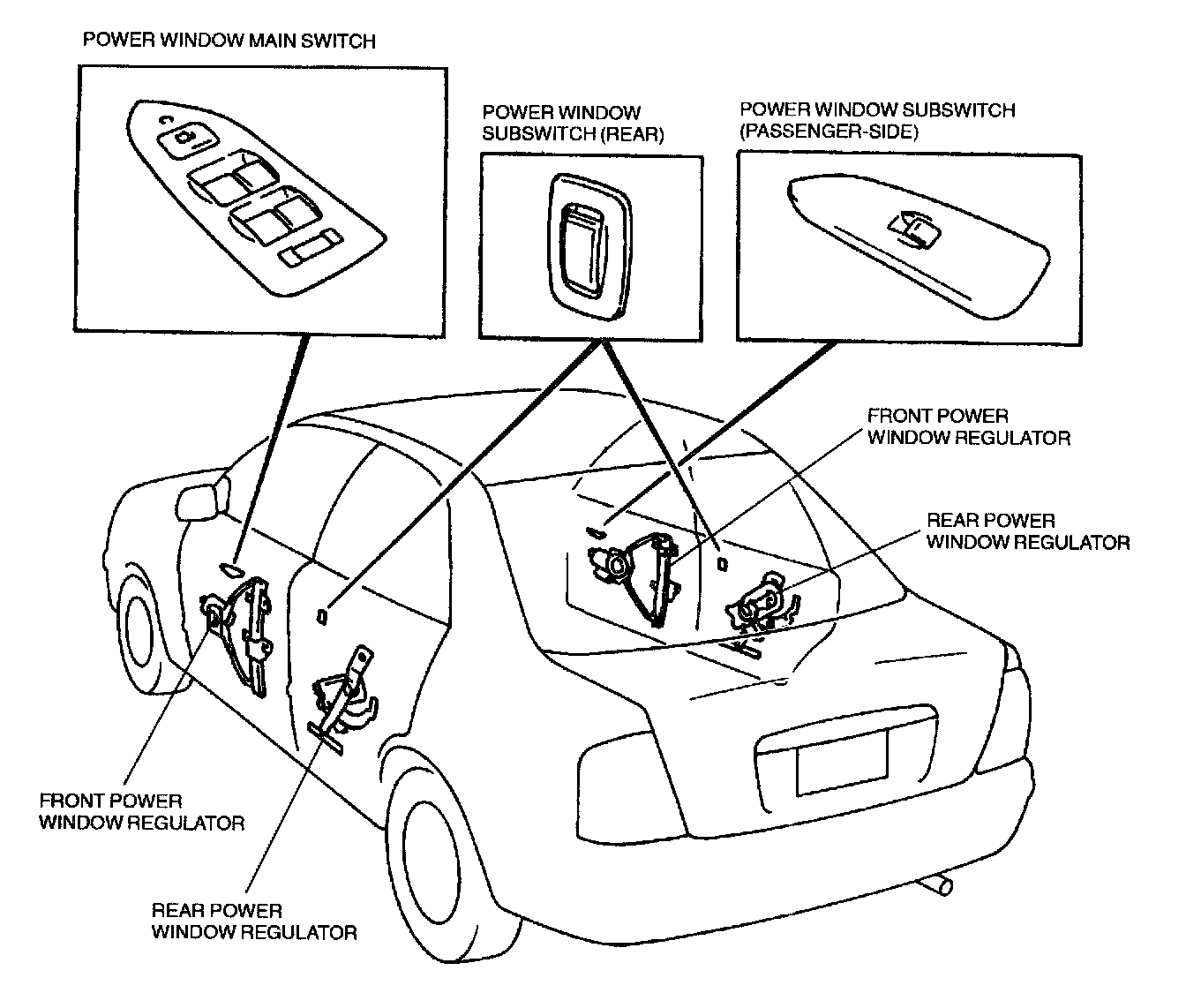 POWER WINDOW MAIN SWITCH

POWER WINDOW SUBSWITCH (REAR)

POWER WINDOW SUBSWITCH (PASSENGER-SIDE)

FRONT POWER WINDOW REGULATOR

REAR POWER WINDOW REGULATOR

FRONT POWER WINDOW REGULATOR

REAR POWER WINDOW REGULATOR