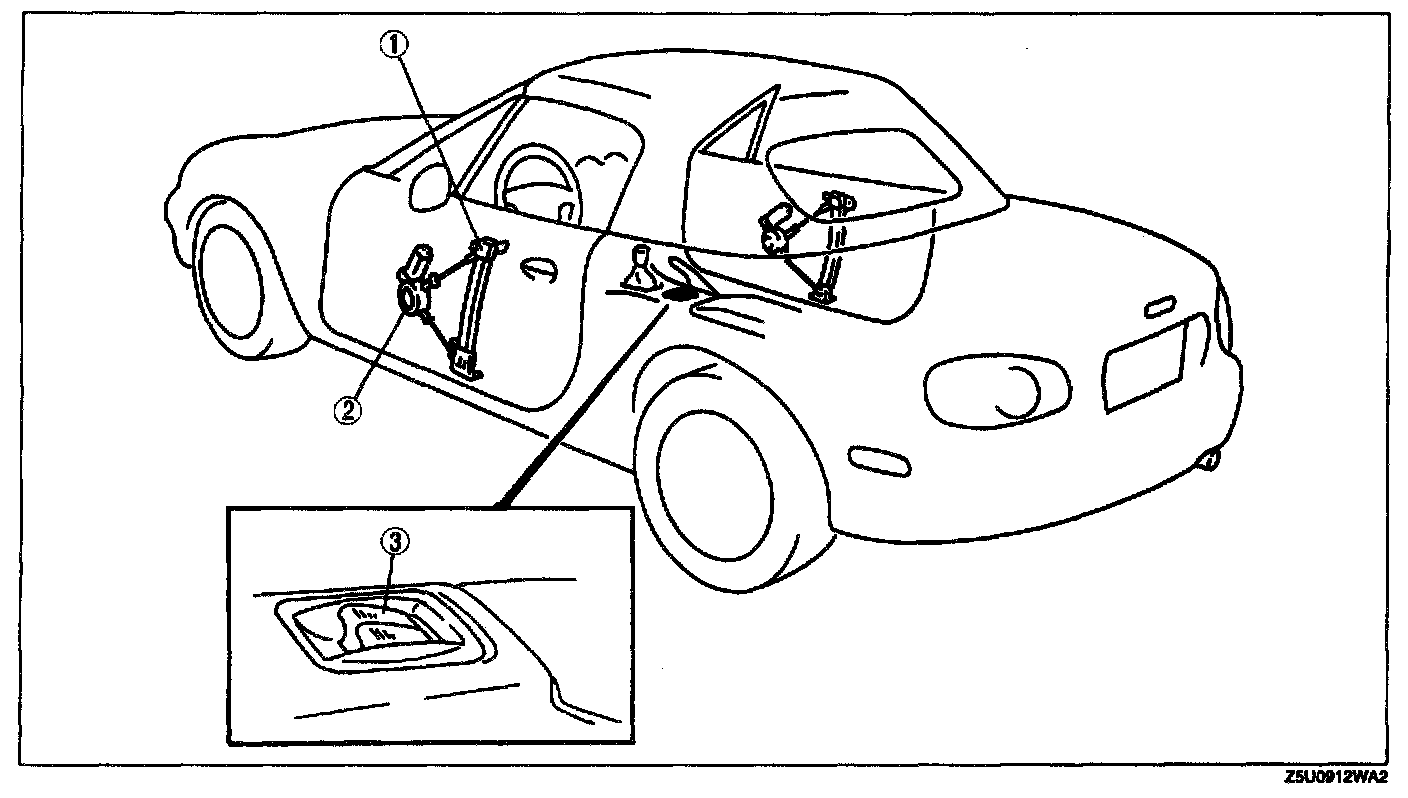 ①
②
③
Z5U0912WA2