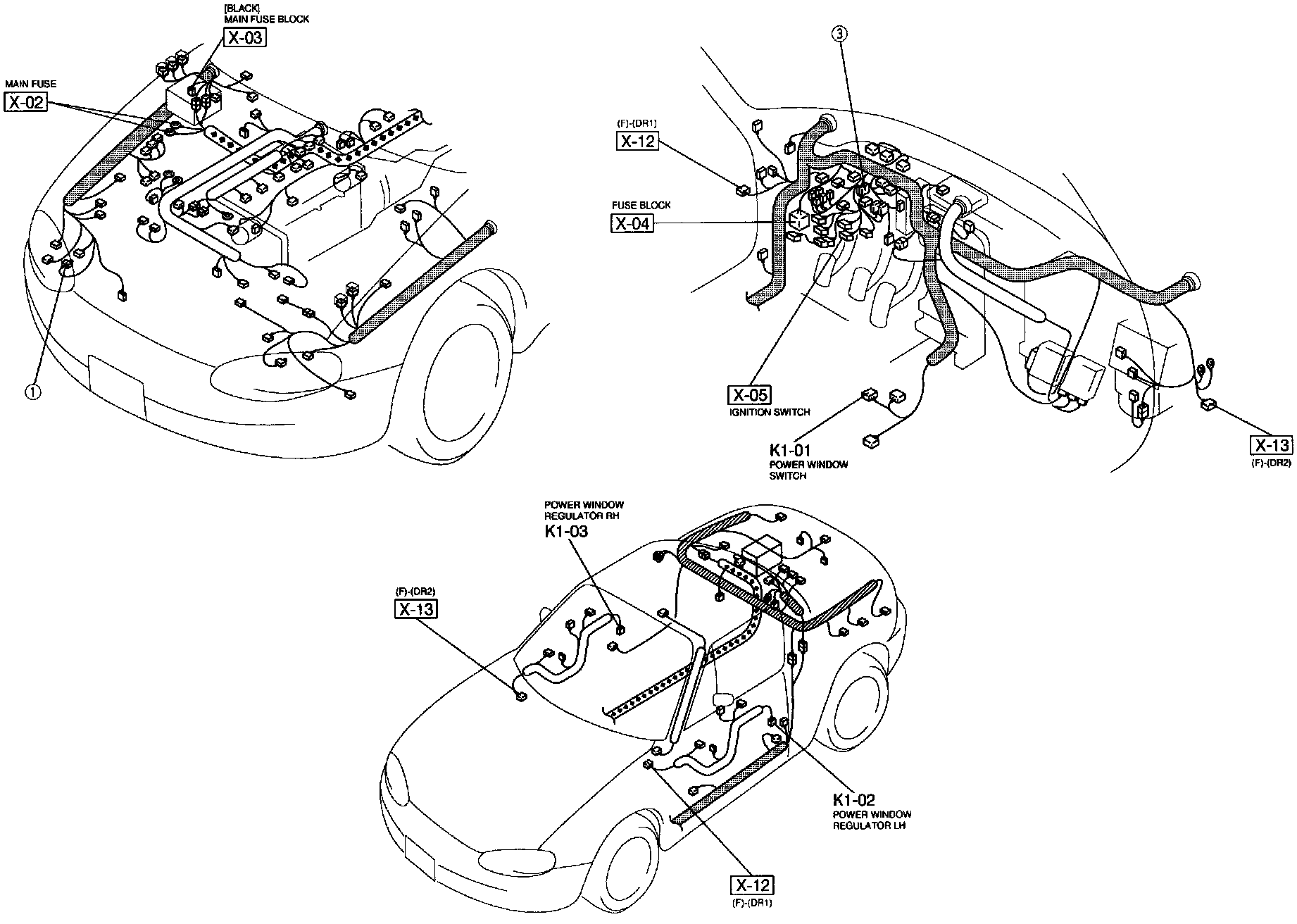 [BLACK]
MAIN FUSE BLOCK
X-03

MAIN FUSE
X-02

①

③

(F)-(DR1)
X-12

FUSE BLOCK
X-04

X-05
IGNITION SWITCH

K1-01
POWER WINDOW SWITCH

X-13
(F)-(DR2)

POWER WINDOW REGULATOR RH
K1-03

(F)-(DR2)
X-13

K1-02
POWER WINDOW REGULATOR LH

X-12
(F)-(DR1)