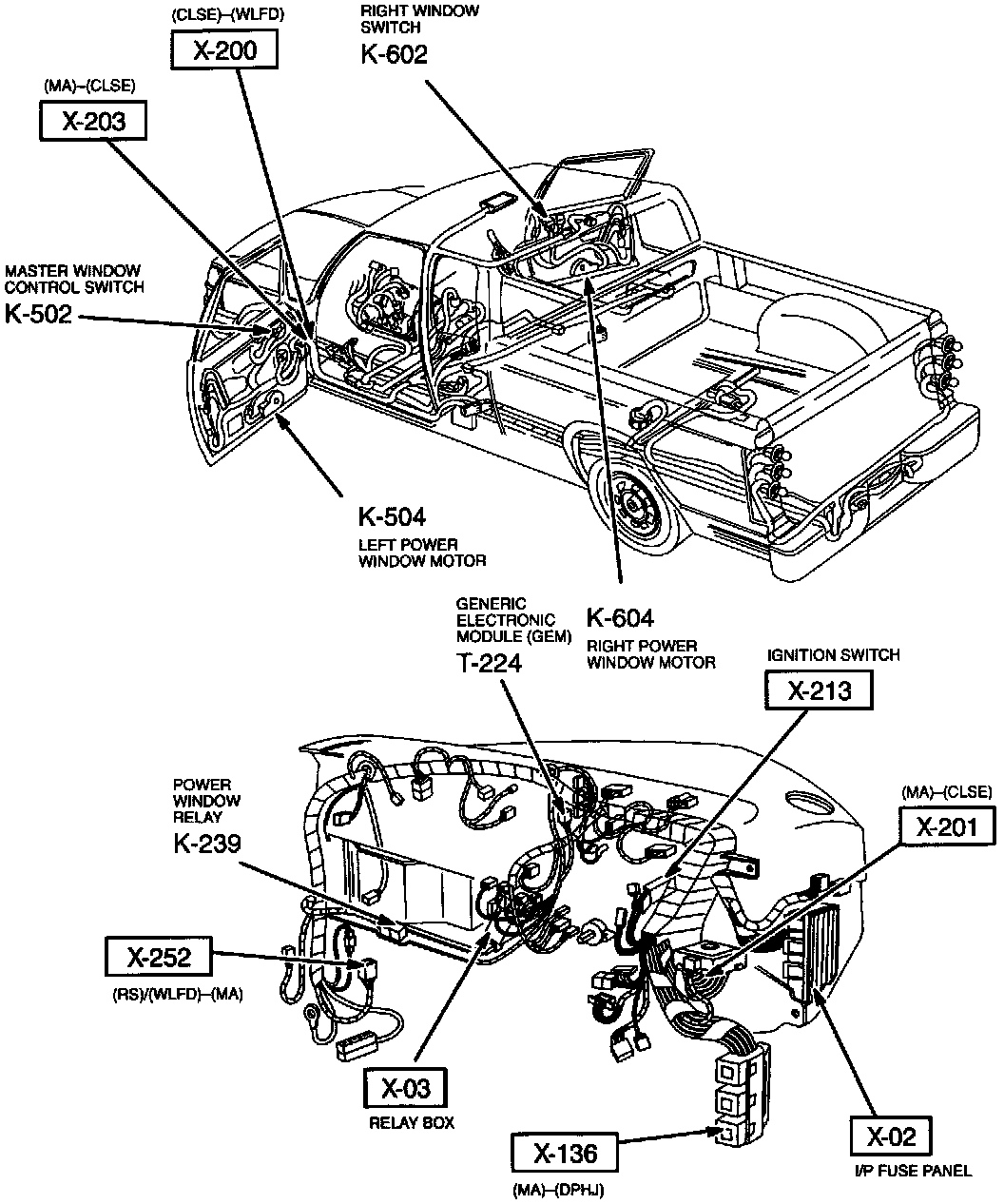 (CLSE)–(WLFD)
X-200

RIGHT WINDOW SWITCH
K-602

(MA)–(CLSE)
X-203

MASTER WINDOW CONTROL SWITCH
K-502

K-504
LEFT POWER WINDOW MOTOR

GENERIC ELECTRONIC MODULE (GEM)
T-224

K-604
RIGHT POWER WINDOW MOTOR

IGNITION SWITCH
X-213

POWER WINDOW RELAY
K-239

(MA)–(CLSE)
X-201

X-252
(RS)/(WLFD)–(MA)

X-03
RELAY BOX

X-136
(MA)–(DPHJ)

X-02
I/P FUSE PANEL