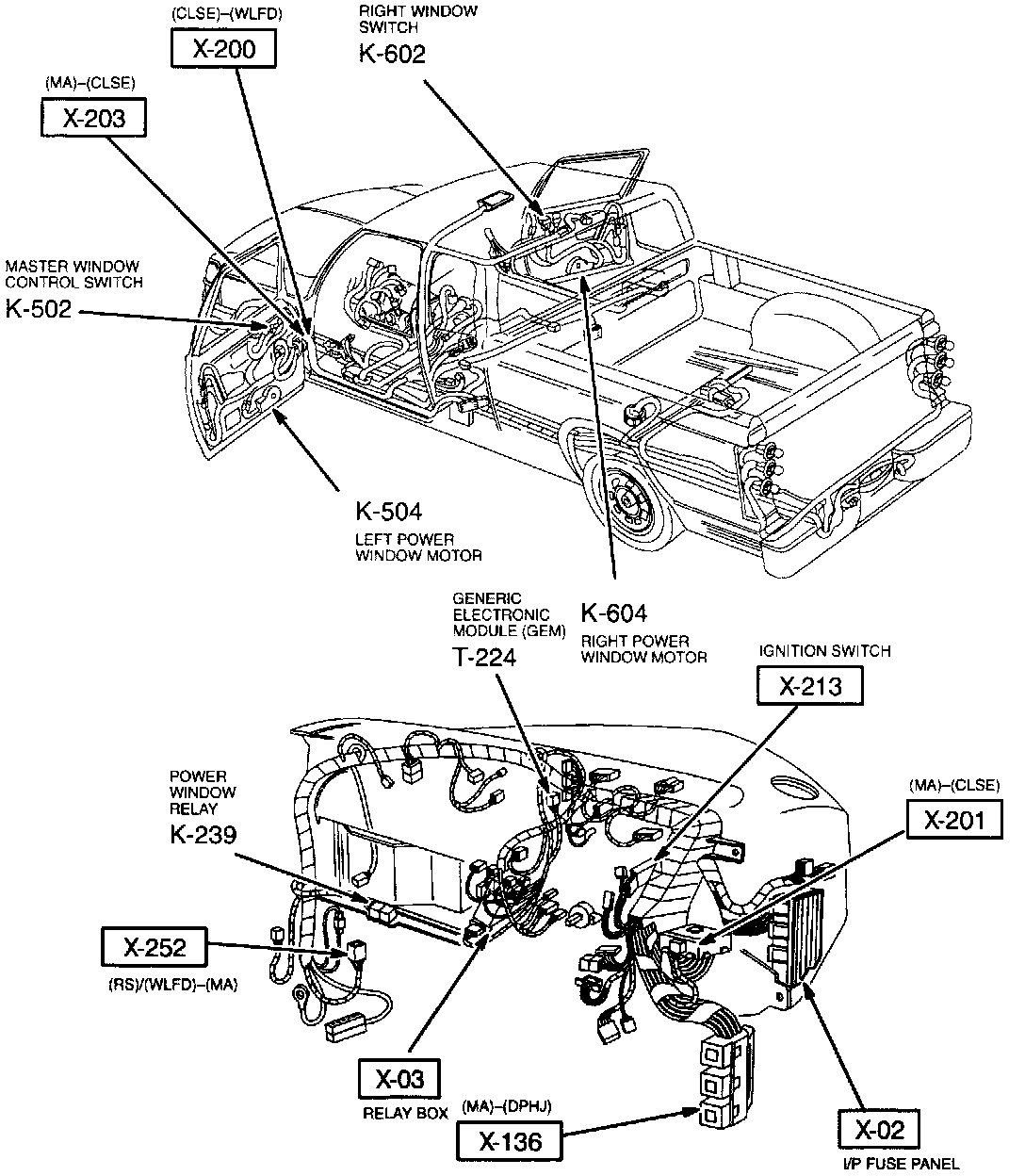 (CLSE)–(WLFD)
X-200

RIGHT WINDOW SWITCH
K-602

(MA)–(CLSE)
X-203

MASTER WINDOW CONTROL SWITCH
K-502

K-504
LEFT POWER WINDOW MOTOR

GENERIC ELECTRONIC MODULE (GEM)
T-224

K-604
RIGHT POWER WINDOW MOTOR

IGNITION SWITCH
X-213

POWER WINDOW RELAY
K-239

(MA)–(CLSE)
X-201

X-252
(RS)/(WLFD)–(MA)

X-03
RELAY BOX

(MA)–(DPHJ)
X-136

X-02
I/P FUSE PANEL