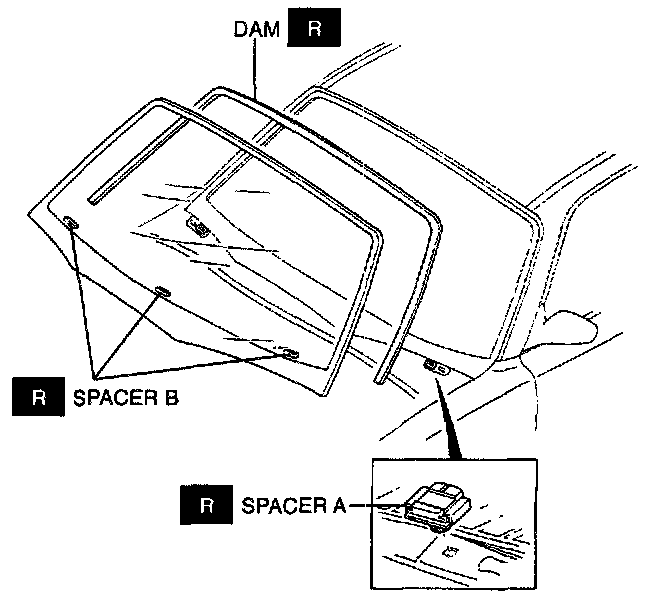 DAM R

R SPACER B

R SPACER A