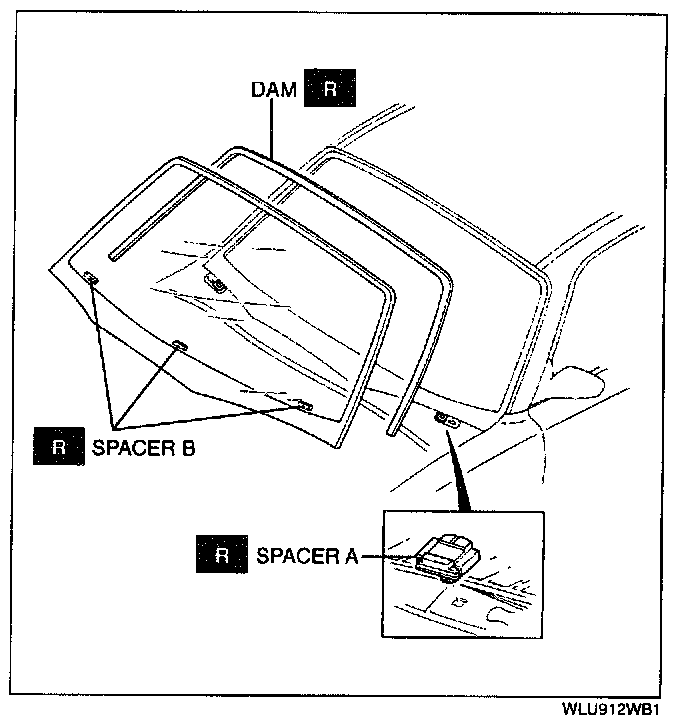 DAM R

R SPACER B

R SPACER A

WLU912WB1