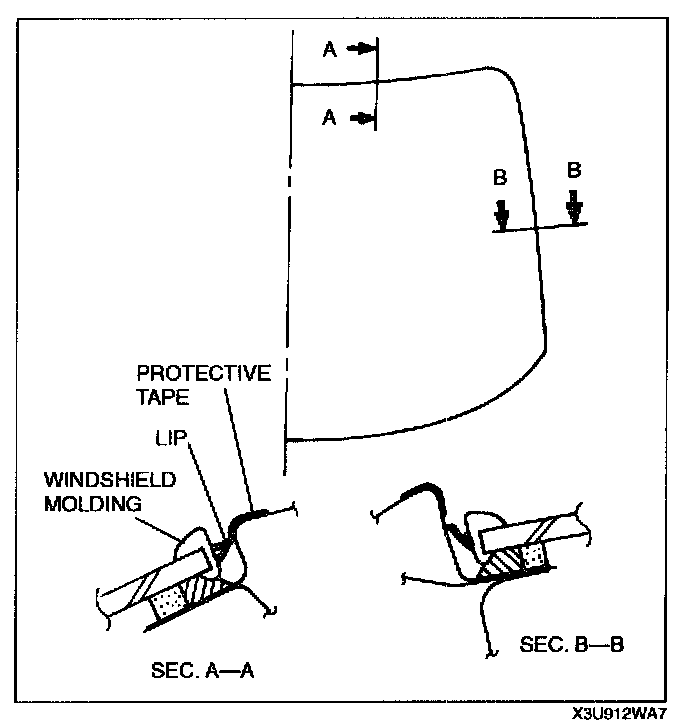 A
A
B
B
PROTECTIVE TAPE
LIP
WINDSHIELD MOLDING
SEC. A—A
SEC. B—B
X3U912WA7