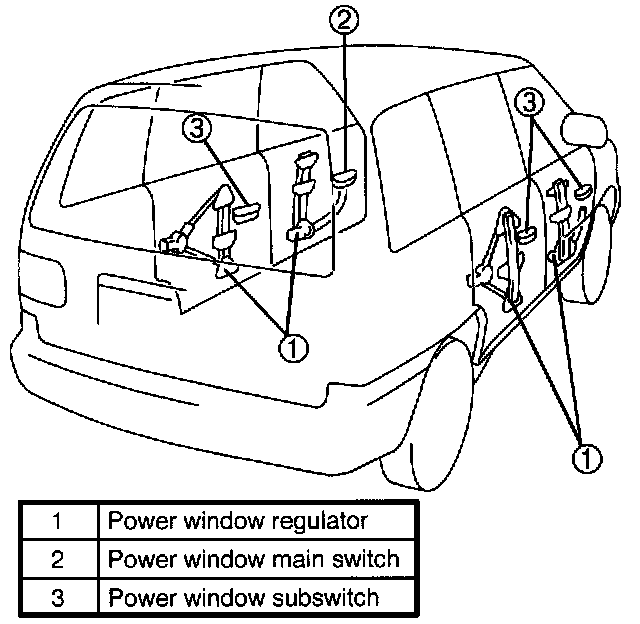 2
3
3
1
1

| 1 | Power window regulator |
|---|---|
| 2 | Power window main switch |
| 3 | Power window subswitch |