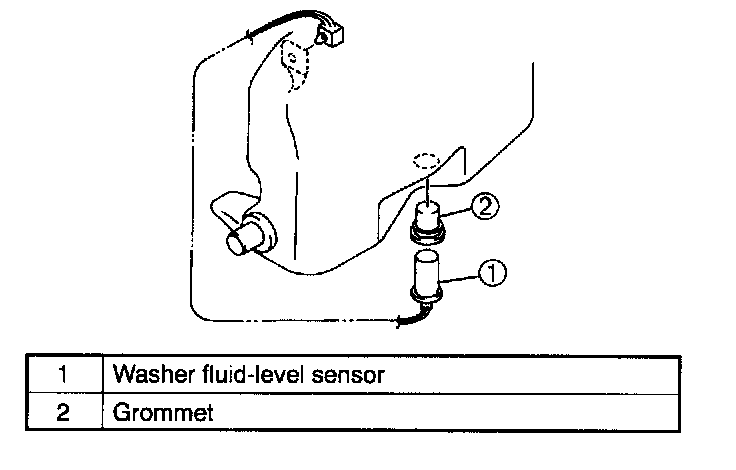 2

1

| 1 | Washer fluid-level sensor |
|---|---|
| 2 | Grommet |