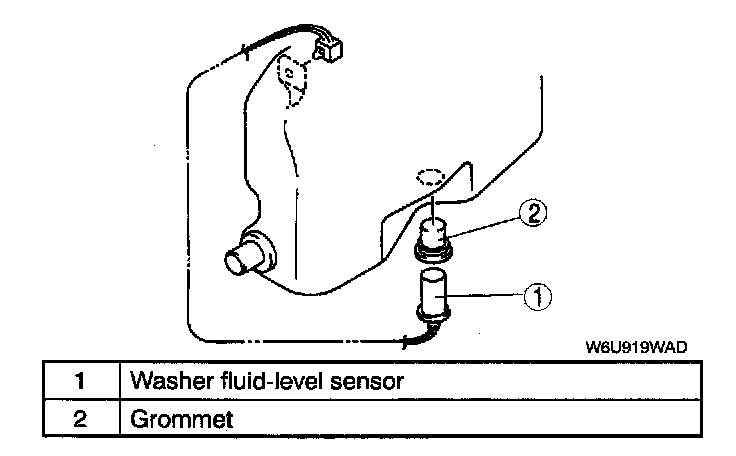 2

1

W6U919WAD

| 1 | Washer fluid-level sensor |
|---|---|
| 2 | Grommet |