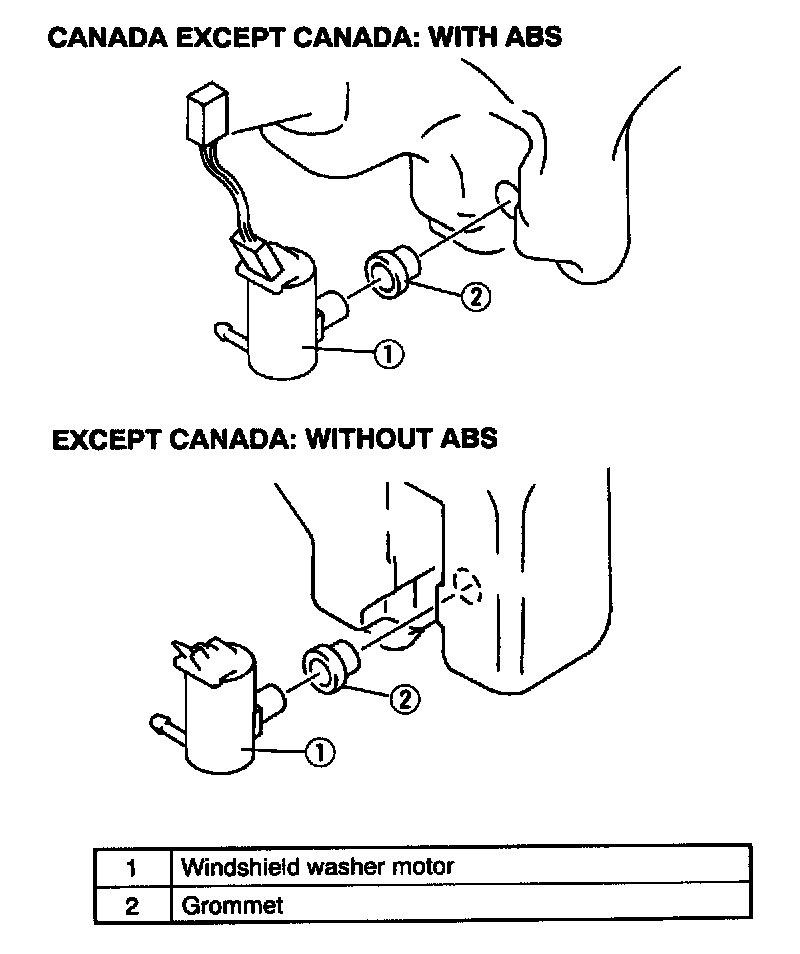 CANADA EXCEPT CANADA: WITH ABS

②

①

EXCEPT CANADA: WITHOUT ABS

②

①

| 1 | Windshield washer motor |
|---|---|
| 2 | Grommet |