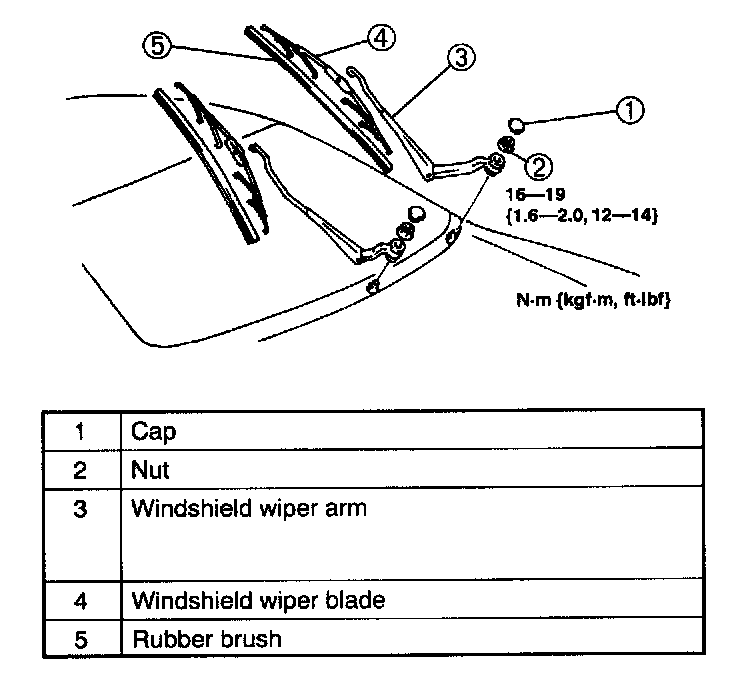 ⑤ ④ ③ ① ②

16—19
{1.6—2.0, 12—14}

N·m {kgf·m, ft·lbf}

| 1 | Cap |
|---|---|
| 2 | Nut |
| 3 | Windshield wiper arm |
| 4 | Windshield wiper blade |
| 5 | Rubber brush |