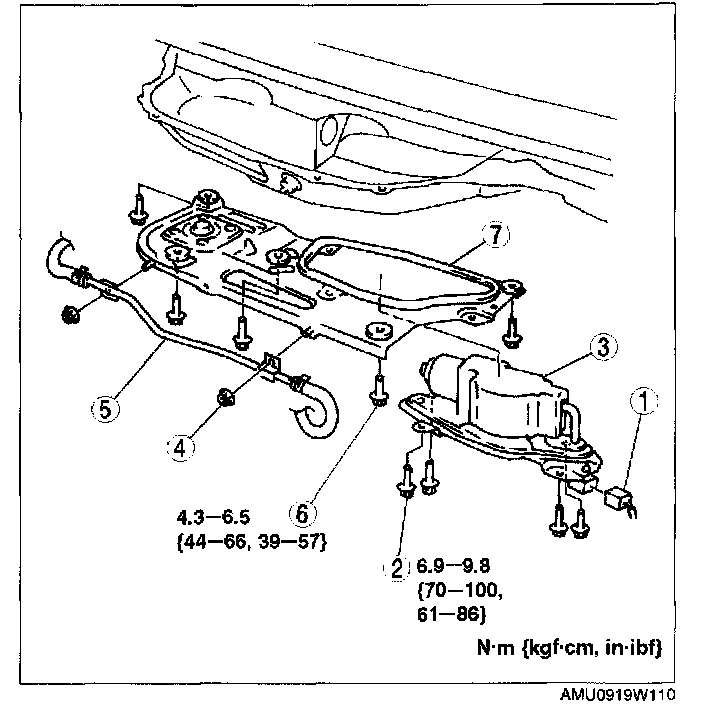 7
3
1
5
4
6
4.3—6.5
{44—66, 39—57}
2 6.9—9.8
{70—100,
61—86}
N·m {kgf·cm, in·ibf}
AMU0919W110