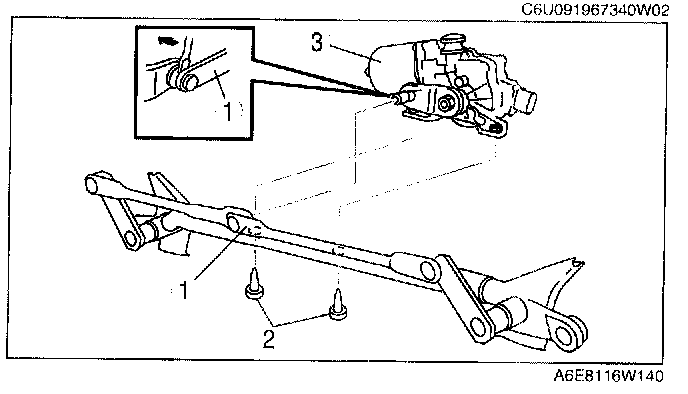 C6U091967340W02

3

1

1

2

A6E8116W140