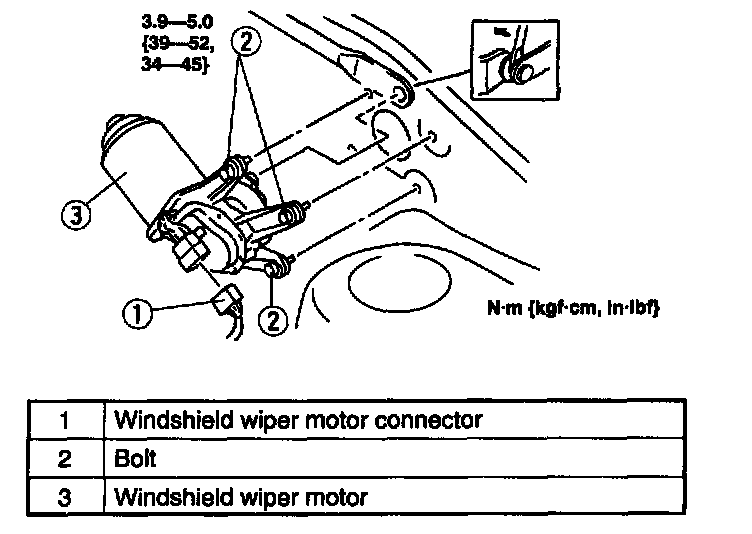 3.9—5.0 {39—52, 34—45}

2

3

1

2

N·m {kgf·cm, in·lbf}

| 1 | Windshield wiper motor connector |
|---|---|
| 2 | Bolt |
| 3 | Windshield wiper motor |