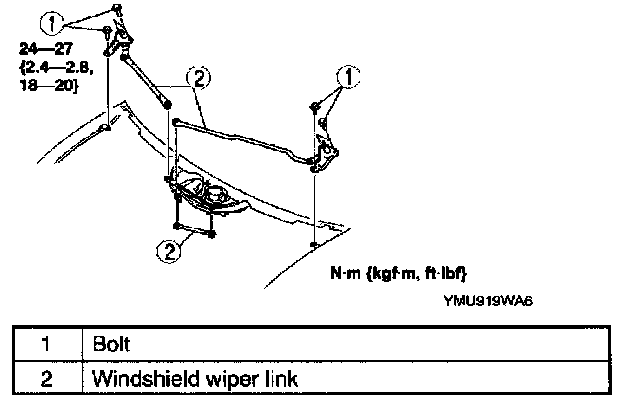 1
24—27 {2.4—2.8, 18—20}
2
1
2
N·m {kgf·m, ft·lbf}
YMU919WA6

| 1 | Bolt |
|---|---|
| 2 | Windshield wiper link |