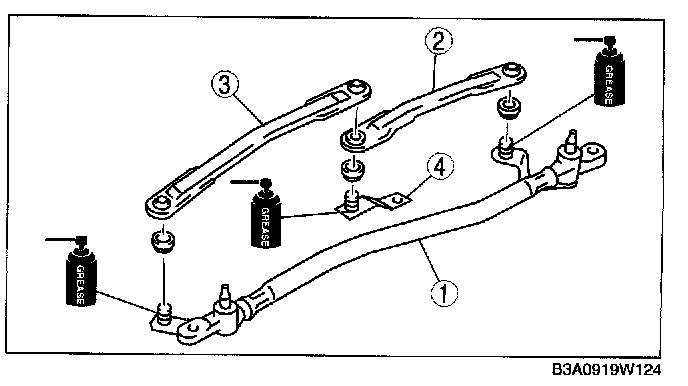 3
2
GREASE
4
GREASE
GREASE
1
B3A0919W124