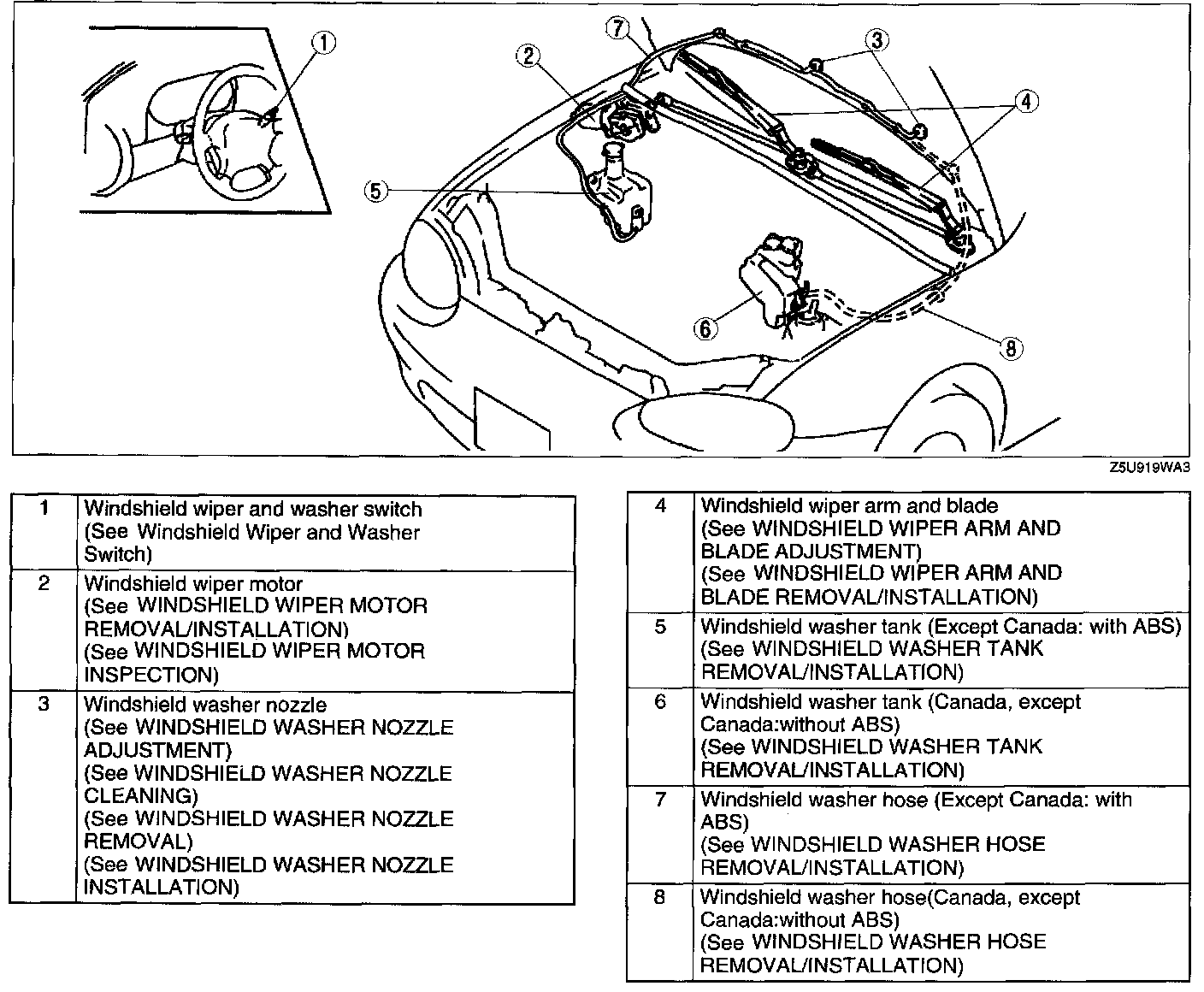 1
7
2
3
4
5
6
8

Z5U919WA3

| | |
|---|---|
| 1 | Windshield wiper and washer switch (See Windshield Wiper and Washer Switch) |
| 2 | Windshield wiper motor (See WINDSHIELD WIPER MOTOR REMOVAL/INSTALLATION) (See WINDSHIELD WIPER MOTOR INSPECTION) |
| 3 | Windshield washer nozzle (See WINDSHIELD WASHER NOZZLE ADJUSTMENT) (See WINDSHIELD WASHER NOZZLE CLEANING) (See WINDSHIELD WASHER NOZZLE REMOVAL) (See WINDSHIELD WASHER NOZZLE INSTALLATION) |

| | |
|---|---|
| 4 | Windshield wiper arm and blade (See WINDSHIELD WIPER ARM AND BLADE ADJUSTMENT) (See WINDSHIELD WIPER ARM AND BLADE REMOVAL/INSTALLATION) |
| 5 | Windshield washer tank (Except Canada: with ABS) (See WINDSHIELD WASHER TANK REMOVAL/INSTALLATION) |
| 6 | Windshield washer tank (Canada, except Canada:without ABS) (See WINDSHIELD WASHER TANK REMOVAL/INSTALLATION) |
| 7 | Windshield washer hose (Except Canada: with ABS) (See WINDSHIELD WASHER HOSE REMOVAL/INSTALLATION) |
| 8 | Windshield washer hose(Canada, except Canada:without ABS) (See WINDSHIELD WASHER HOSE REMOVAL/INSTALLATION) |