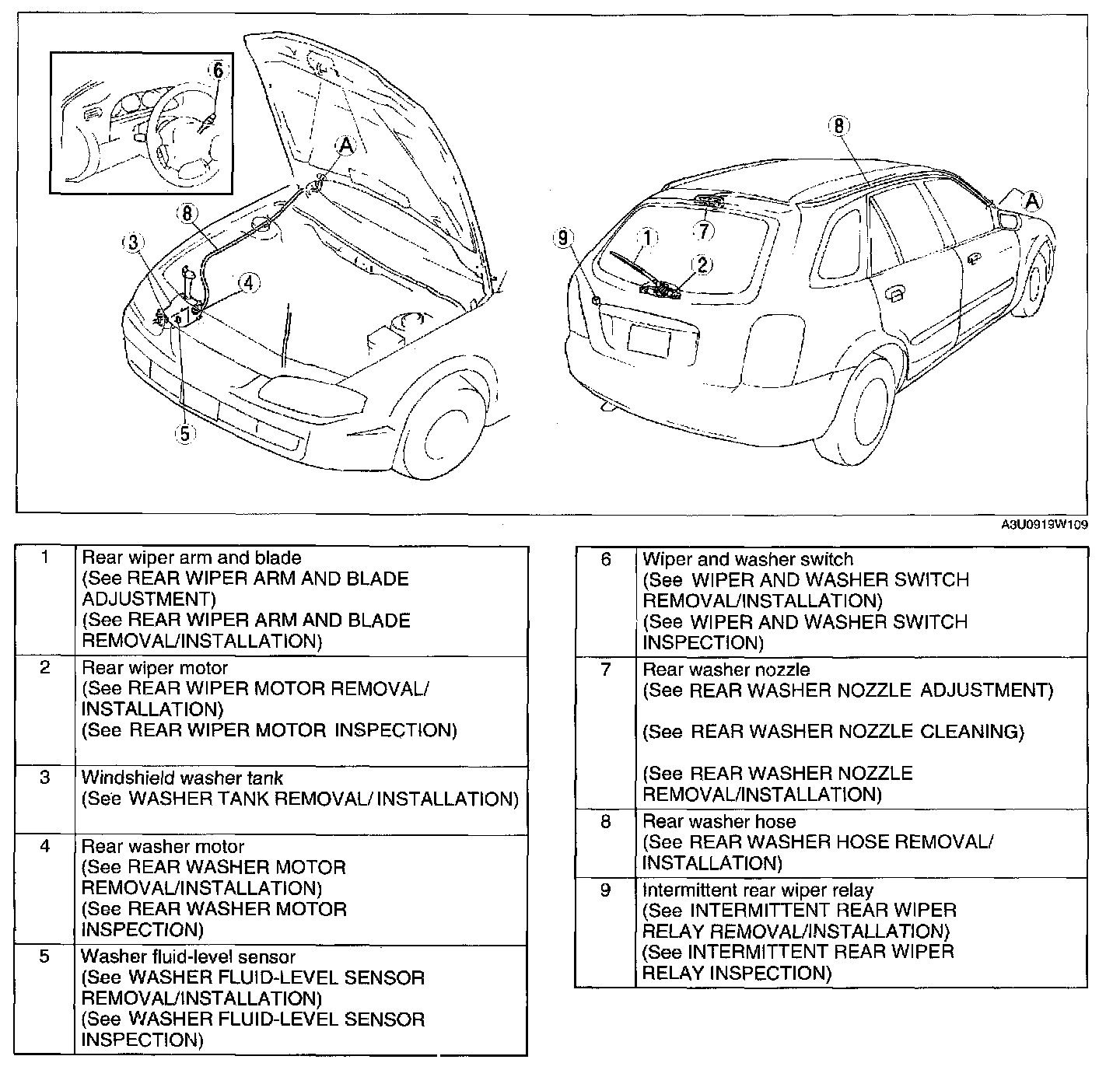 6

A

8

3

4

5

8

A

9

1

7

2

A3U0919W109

| 1 | Rear wiper arm and blade (See REAR WIPER ARM AND BLADE ADJUSTMENT) (See REAR WIPER ARM AND BLADE REMOVAL/INSTALLATION) |
|---|---|
| 2 | Rear wiper motor (See REAR WIPER MOTOR REMOVAL/ INSTALLATION) (See REAR WIPER MOTOR INSPECTION) |
| 3 | Windshield washer tank (See WASHER TANK REMOVAL/ INSTALLATION) |
| 4 | Rear washer motor (See REAR WASHER MOTOR REMOVAL/INSTALLATION) (See REAR WASHER MOTOR INSPECTION) |
| 5 | Washer fluid-level sensor (See WASHER FLUID-LEVEL SENSOR REMOVAL/INSTALLATION) (See WASHER FLUID-LEVEL SENSOR INSPECTION) |

| 6 | Wiper and washer switch (See WIPER AND WASHER SWITCH REMOVAL/INSTALLATION) (See WIPER AND WASHER SWITCH INSPECTION) |
|---|---|
| 7 | Rear washer nozzle (See REAR WASHER NOZZLE ADJUSTMENT) (See REAR WASHER NOZZLE CLEANING) (See REAR WASHER NOZZLE REMOVAL/INSTALLATION) |
| 8 | Rear washer hose (See REAR WASHER HOSE REMOVAL/ INSTALLATION) |
| 9 | Intermittent rear wiper relay (See INTERMITTENT REAR WIPER RELAY REMOVAL/INSTALLATION) (See INTERMITTENT REAR WIPER RELAY INSPECTION) |