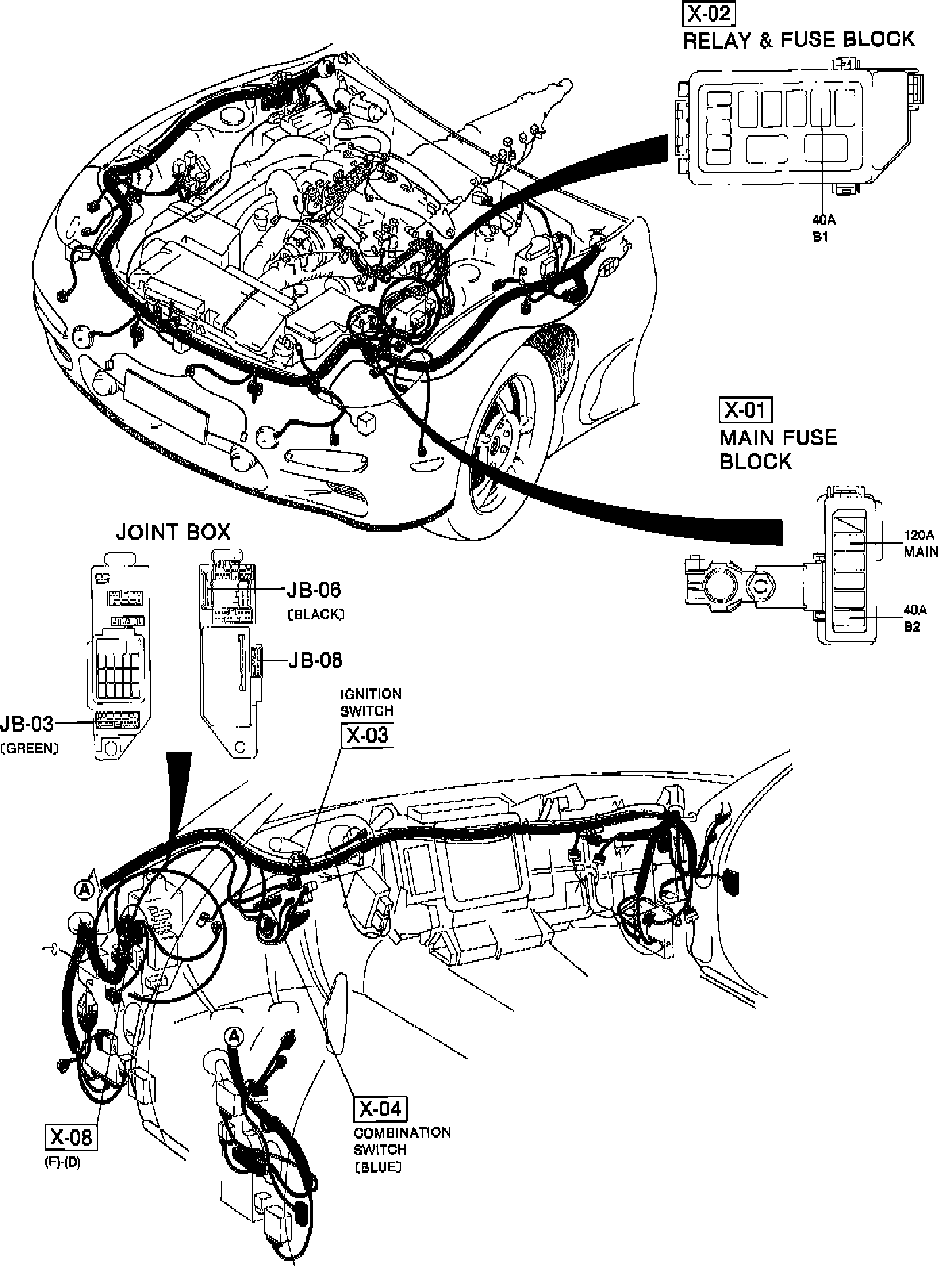 X-02
RELAY & FUSE BLOCK

40A
B1

X-01
MAIN FUSE BLOCK

120A
MAIN

40A
B2

JOINT BOX

JB-06
(BLACK)

JB-08

JB-03
(GREEN)

IGNITION SWITCH
X-03

A

A

X-08
(F)-(D)

X-04
COMBINATION SWITCH
(BLUE)