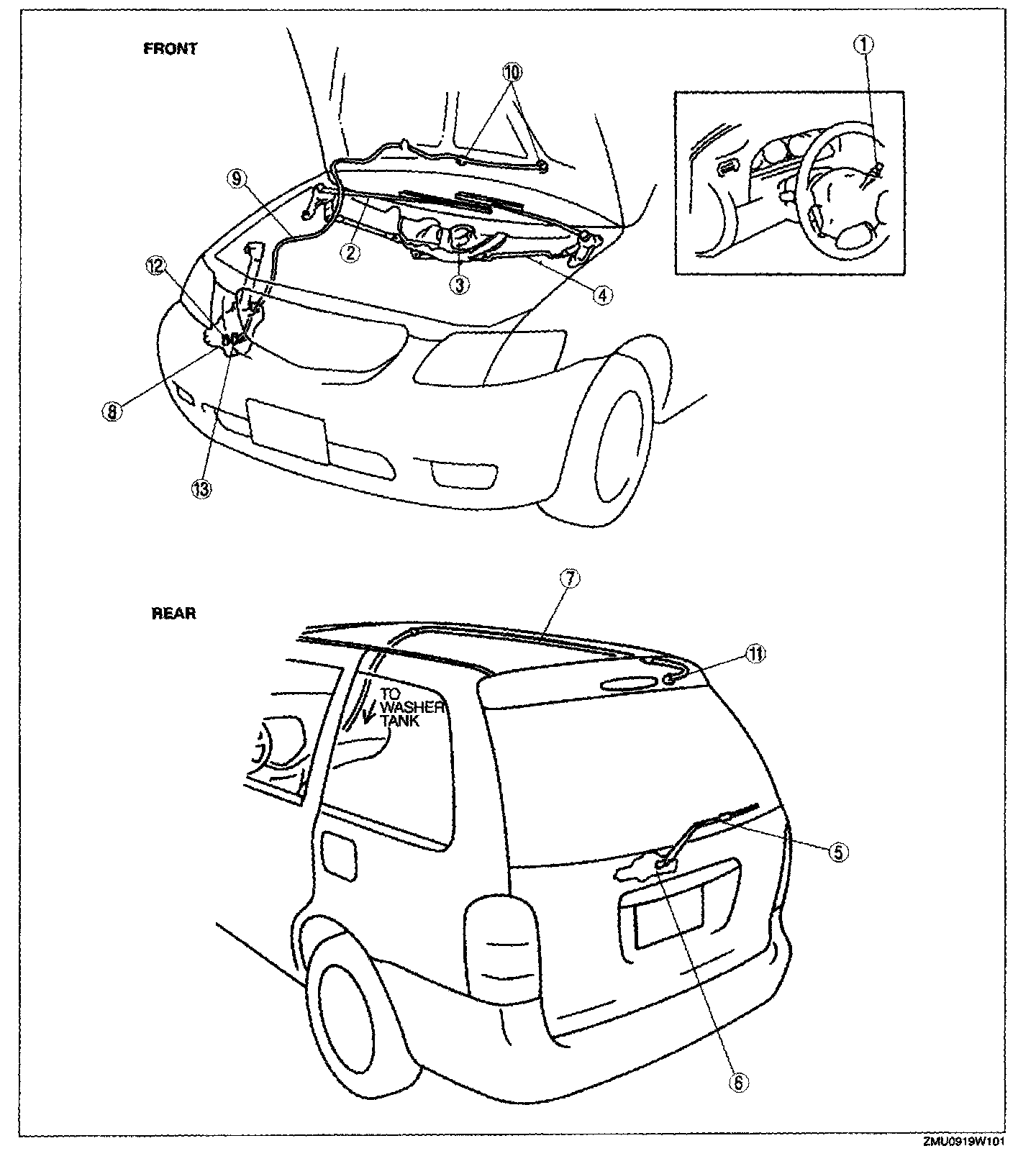 FRONT

10

1

9

2

3

4

12

8

13

REAR

7

11

TO WASHER TANK

5

6

ZMU0919W101