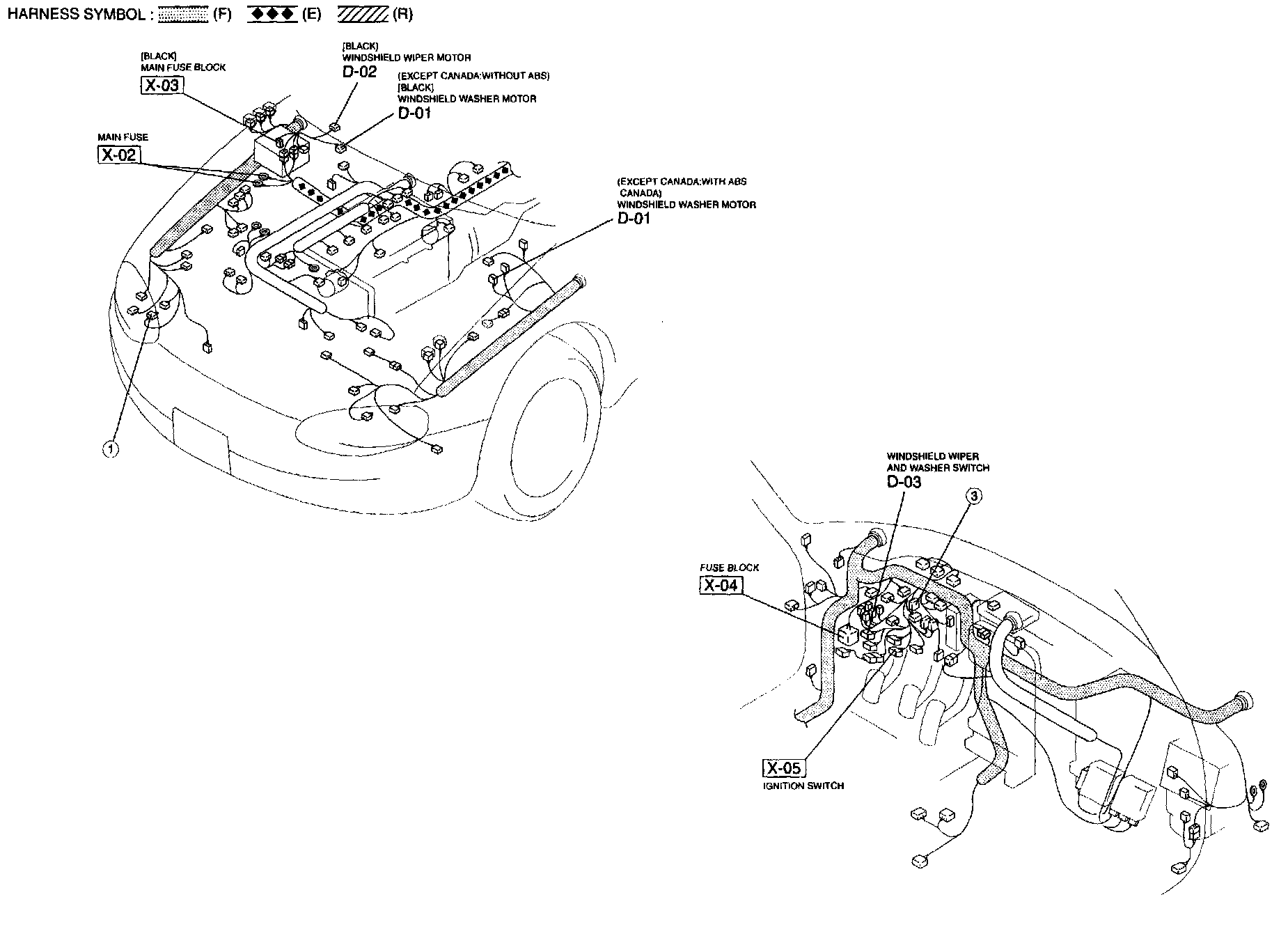 HARNESS SYMBOL : (F) (E) (R)

[BLACK]
MAIN FUSE BLOCK
X-03

[BLACK]
WINDSHIELD WIPER MOTOR
D-02

(EXCEPT CANADA:WITHOUT ABS)
[BLACK]
WINDSHIELD WASHER MOTOR
D-01

MAIN FUSE
X-02

(EXCEPT CANADA:WITH ABS
CANADA)
WINDSHIELD WASHER MOTOR
D-01

1

WINDSHIELD WIPER
AND WASHER SWITCH
D-03

3

FUSE BLOCK
X-04

X-05
IGNITION SWITCH