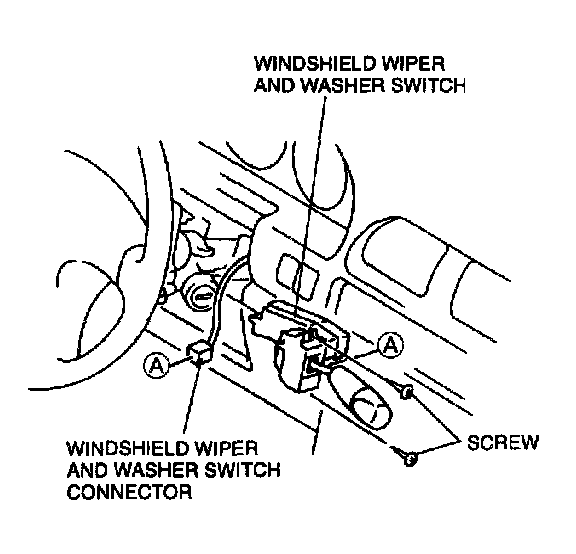 WINDSHIELD WIPER AND WASHER SWITCH

A

A

SCREW

WINDSHIELD WIPER AND WASHER SWITCH CONNECTOR